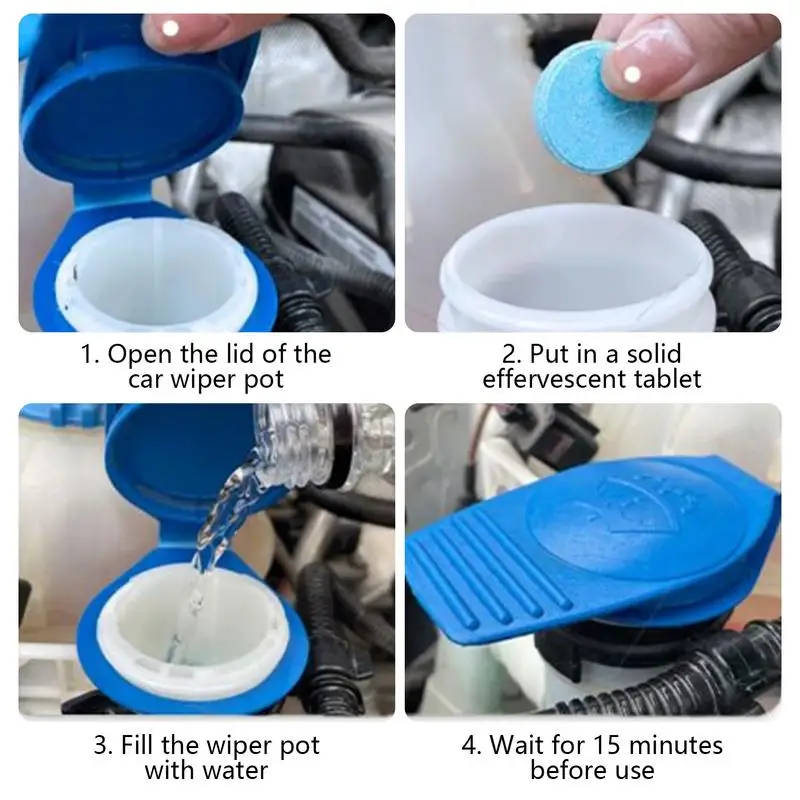 1. Open the lid of the car wiper pot

2. Put in a solid effervescent tablet

3. Fill the wiper pot with water

4. Wait for 15 minutes before use