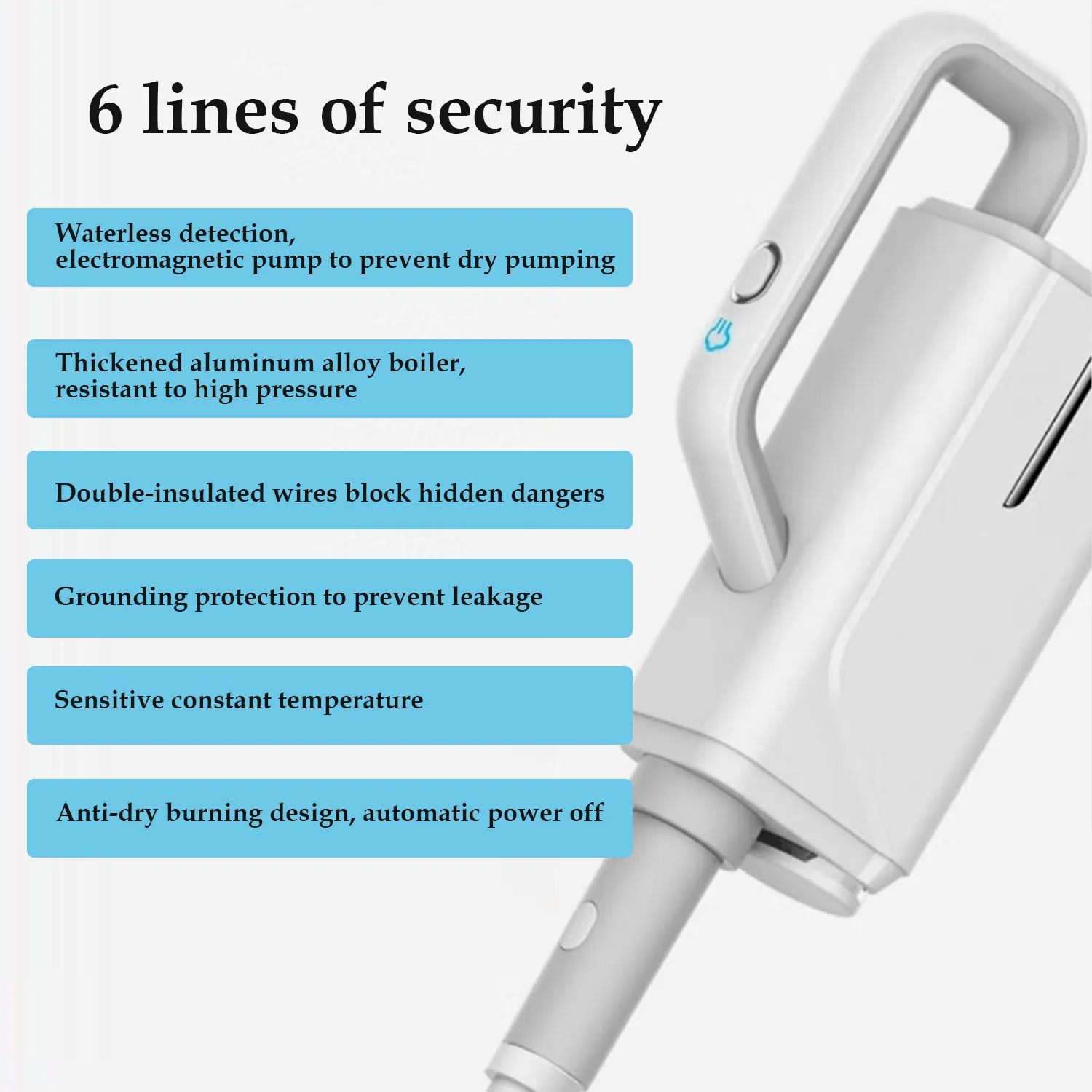 6 lines of security

Waterless detection,
electromagnetic pump to prevent dry pumping

Thickened aluminum alloy boiler,
resistant to high pressure

Double-insulated wires block hidden dangers

Grounding protection to prevent leakage

Sensitive constant temperature

Anti-dry burning design, automatic power off