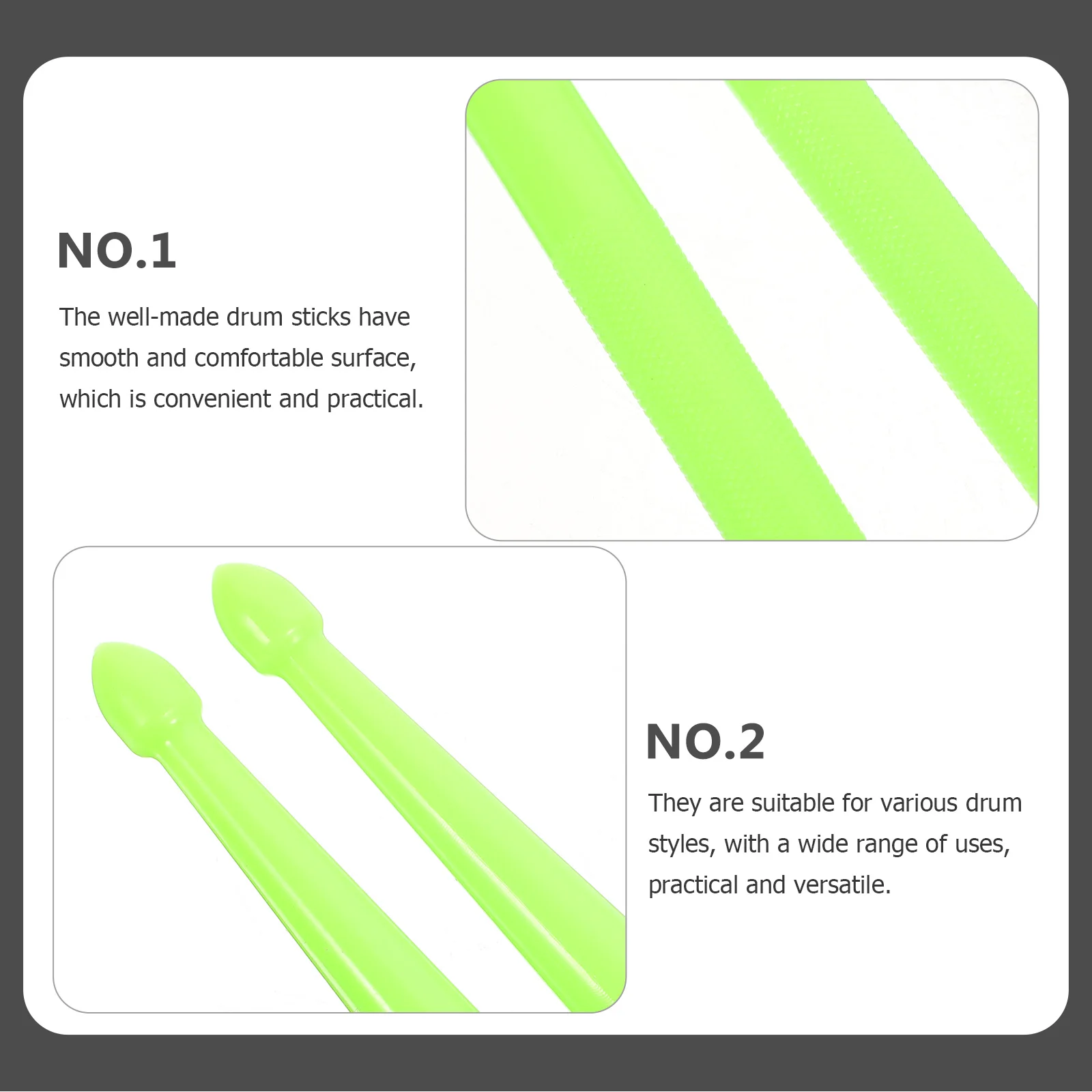 NO.1

The well-made drum sticks have smooth and comfortable surface, which is convenient and practical.

NO.2

They are suitable for various drum styles, with a wide range of uses, practical and versatile.