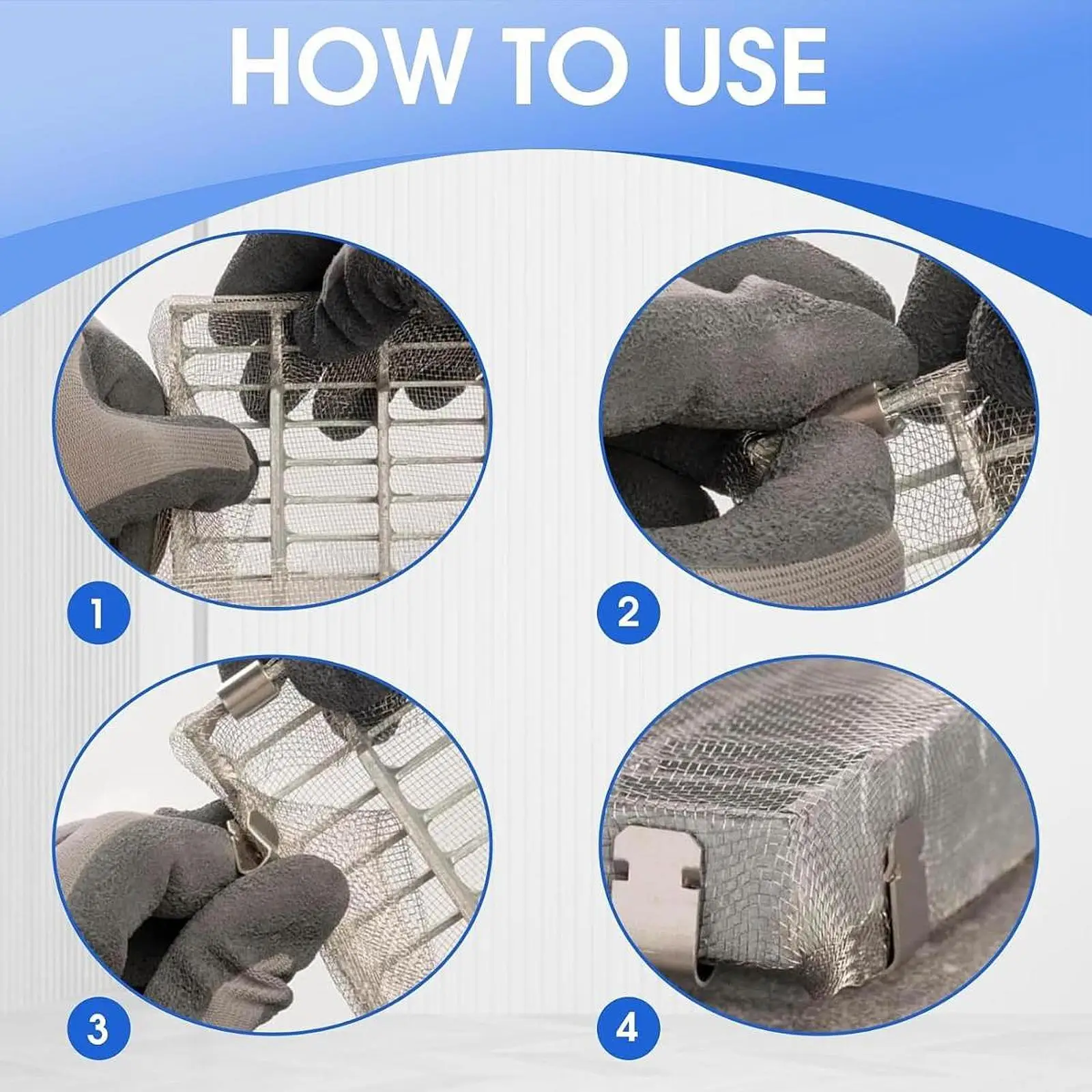 HOW TO USE

1

2

3

4