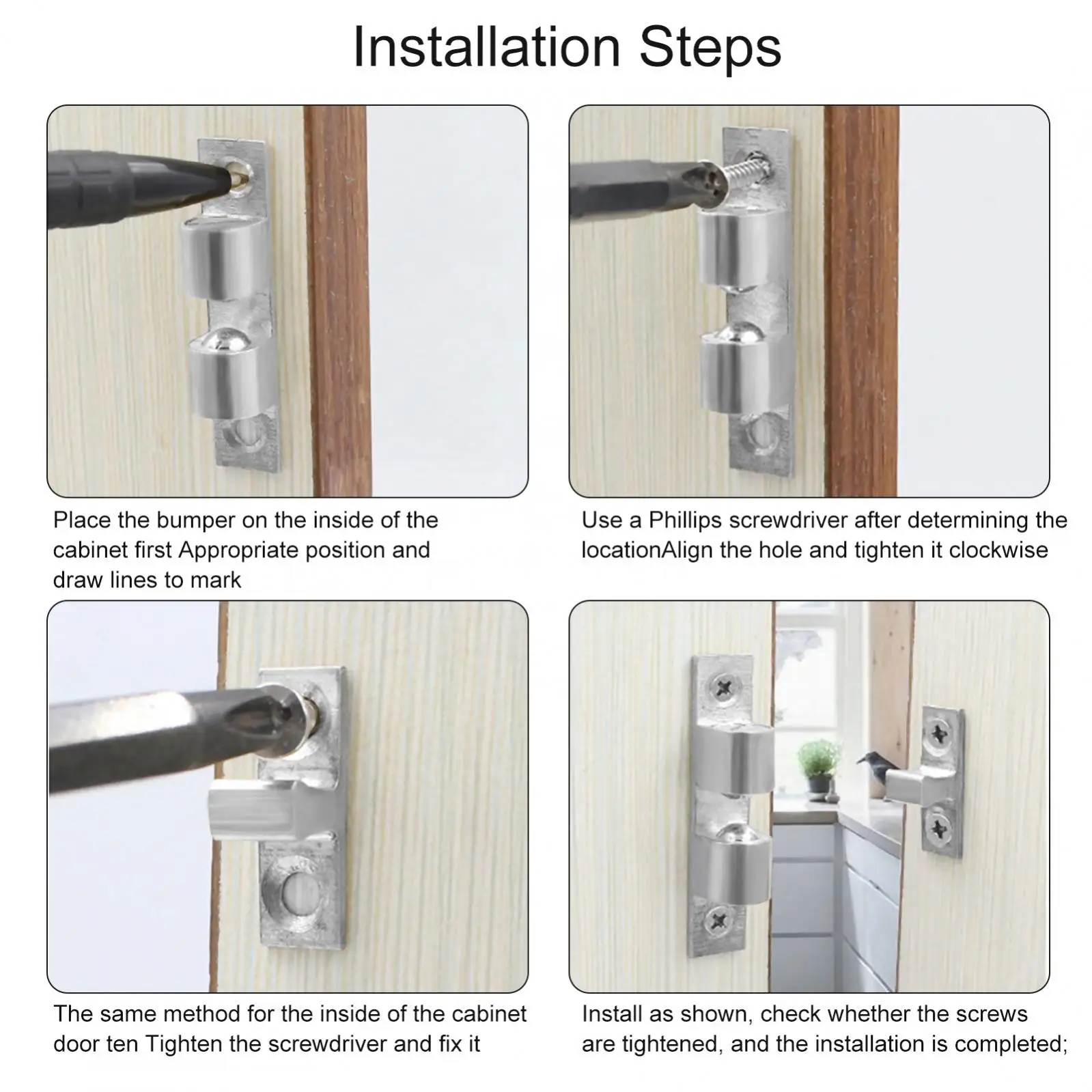 Installation Steps

Place the bumper on the inside of the cabinet first Appropriate position and draw lines to mark

Use a Phillips screwdriver after determining the locationAlign the hole and tighten it clockwise

The same method for the inside of the cabinet door ten Tighten the screwdriver and fix it

Install as shown, check whether the screws are tightened, and the installation is completed;