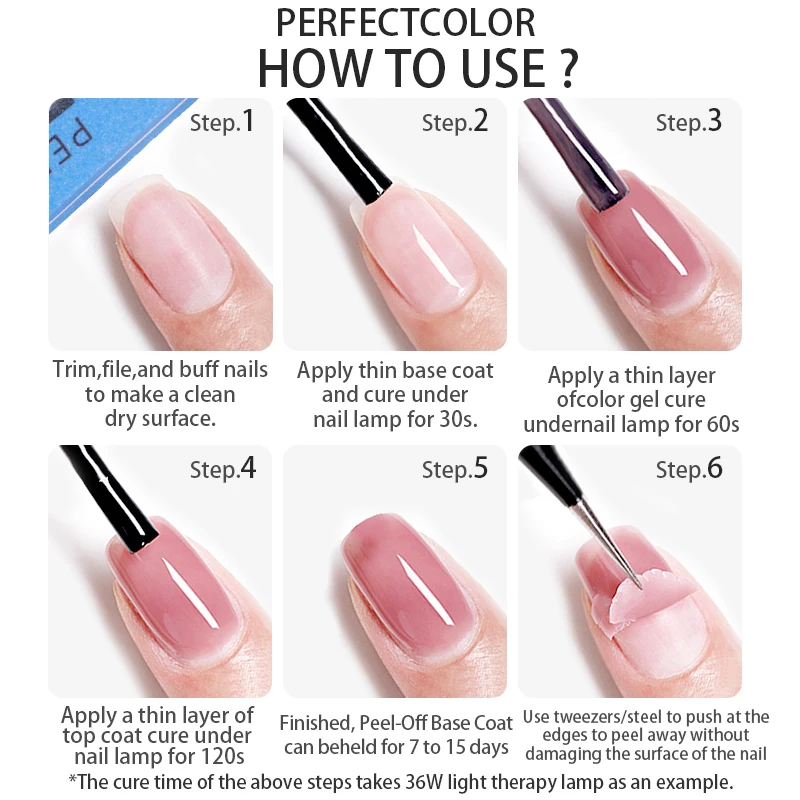 PERFECTCOLOR
HOW TO USE ?

PE

Step.1
Trim,file,and buff nails to make a clean dry surface.

Step.2
Apply thin base coat and cure under nail lamp for 30s.

Step.3
Apply a thin layer ofcolor gel cure undernail lamp for 60s

Step.4
Apply a thin layer of top coat cure under nail lamp for 120s

Step.5
Finished, Peel-Off Base Coat can beheld for 7 to 15 days

Step.6
Use tweezers/steel to push at the edges to peel away without damaging the surface of the nail

*The cure time of the above steps takes 36W light therapy lamp as an example.