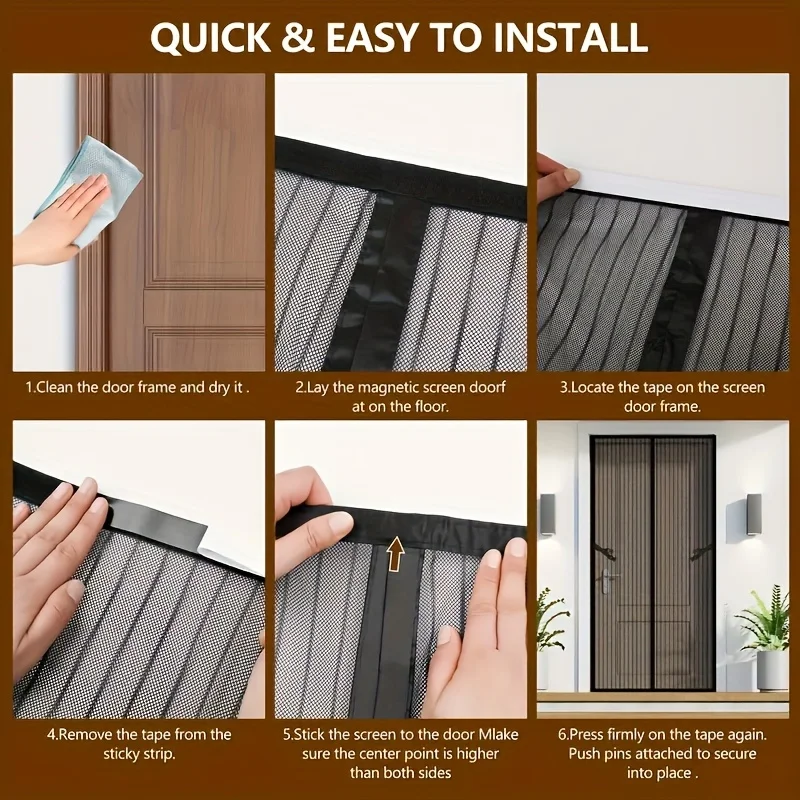 QUICK & EASY TO INSTALL

1.Clean the door frame and dry it .

2.Lay the magnetic screen doorf at on the floor.

3.Locate the tape on the screen door frame.

4.Remove the tape from the sticky strip.

5.Stick the screen to the door Mlake sure the center point is higher than both sides

6.Press firmly on the tape again. Push pins attached to secure into place .