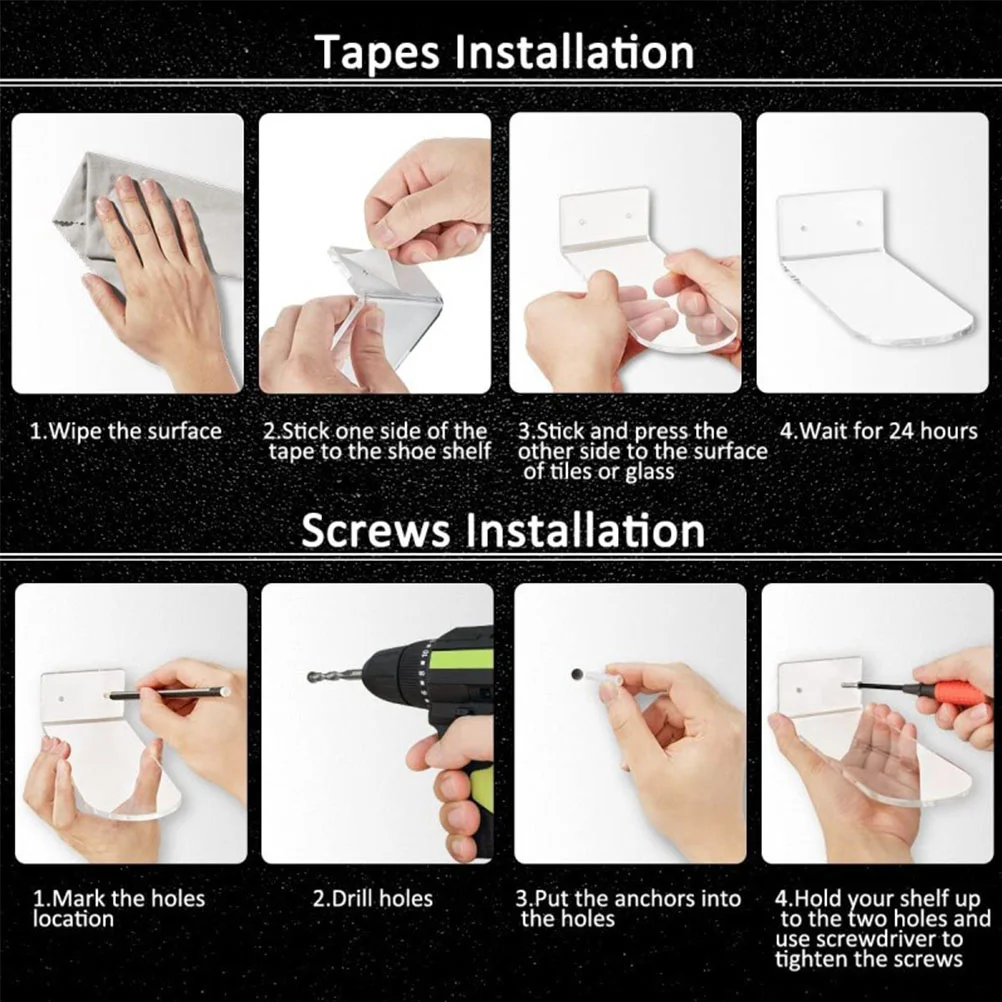 Tapes Installation

1.Wipe the surface

2.Stick one side of the tape to the shoe shelf

3.Stick and press the other side to the surface of tiles or glass

4.Wait for 24 hours

Screws Installation

1.Mark the holes location

2.Drill holes

3.Put the anchors into the holes

4.Hold your shelf up to the two holes and use screwdriver to tighten the screws