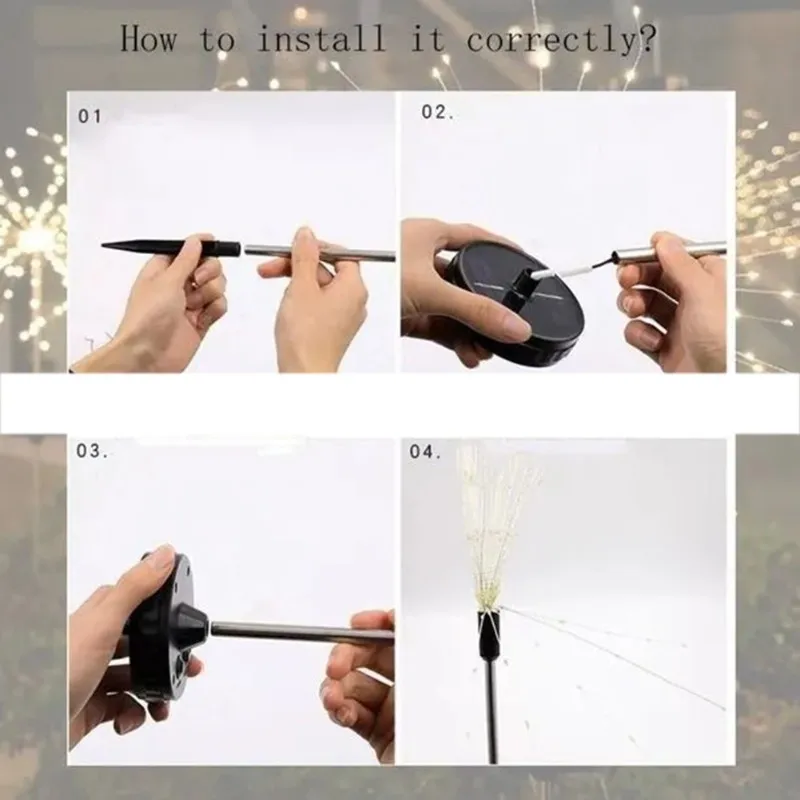 How to install it correctly?

01

02.

03.

04.