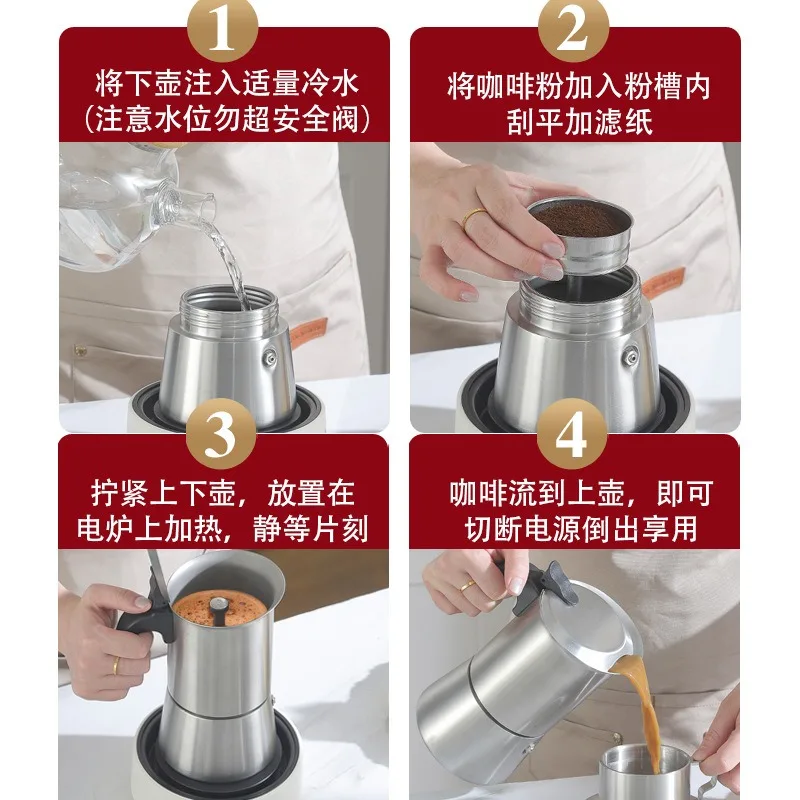 1
将下壶注入适量冷水
(注意水位勿超安全阀)

2
将咖啡粉加入粉槽内
刮平加滤纸

3
拧紧上下壶，放置在
电炉上加热，静等片刻

4
咖啡流到上壶，即可
切断电源倒出享用