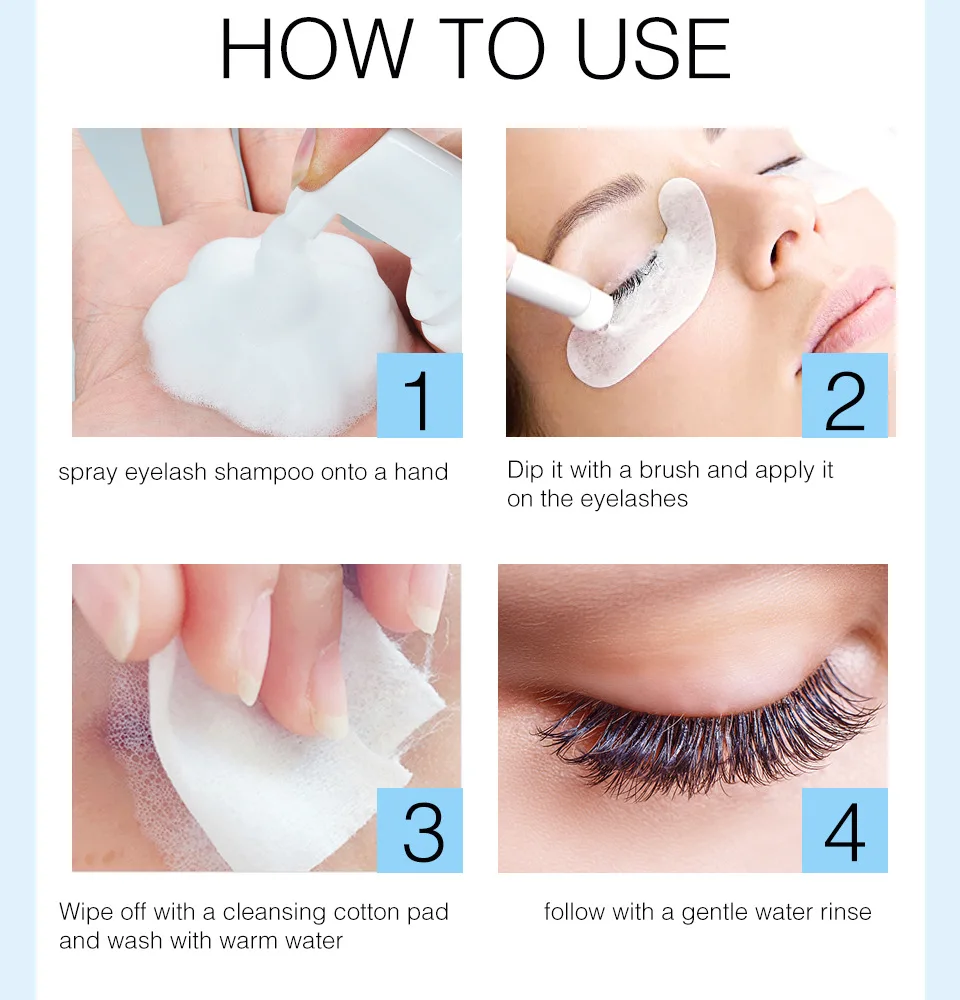 HOW TO USE

1

spray eyelash shampoo onto a hand

2

Dip it with a brush and apply it on the eyelashes

3

Wipe off with a cleansing cotton pad and wash with warm water

4

follow with a gentle water rinse