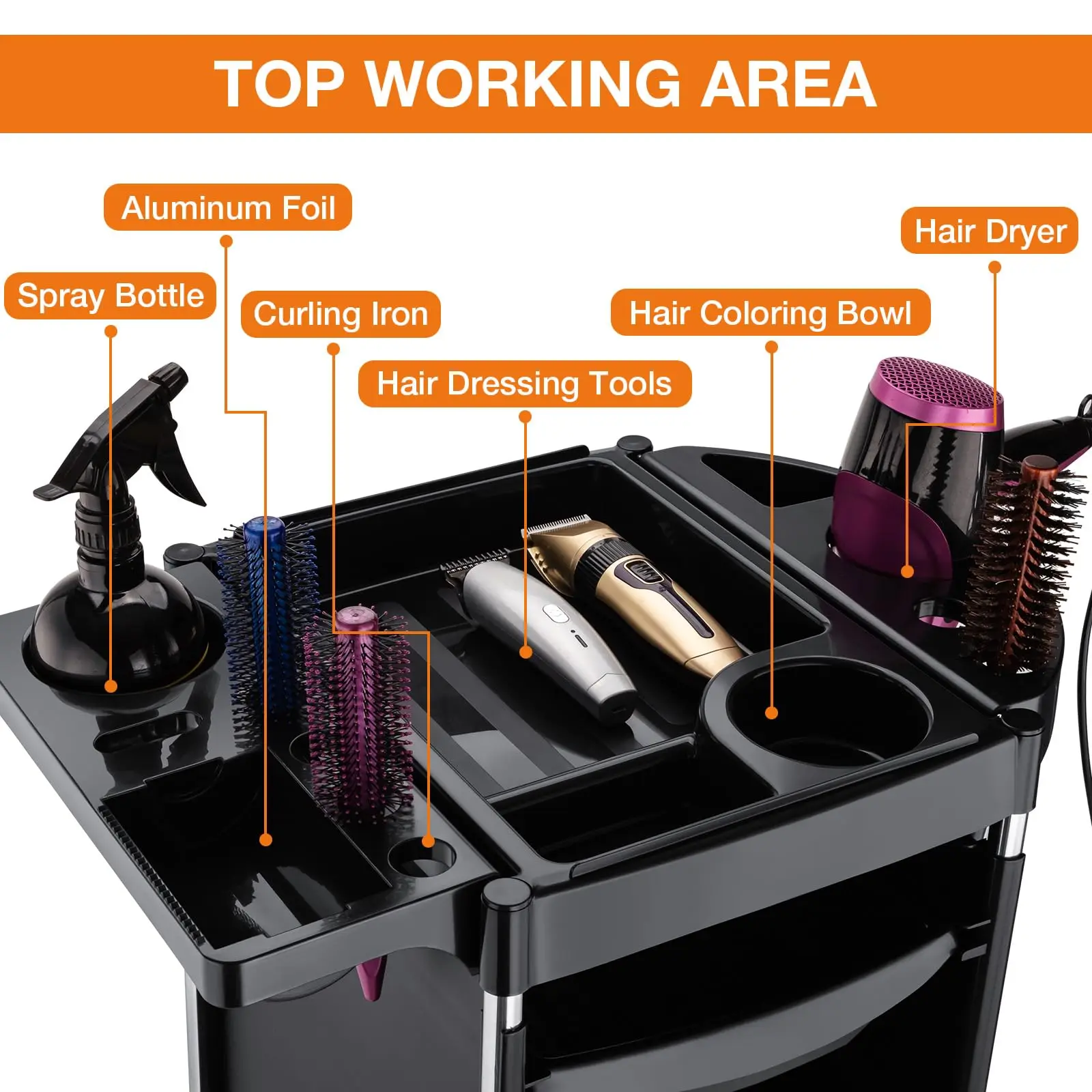 TOP WORKING AREA

Aluminum Foil

Hair Dryer

Spray Bottle

Curling Iron

Hair Coloring Bowl

Hair Dressing Tools