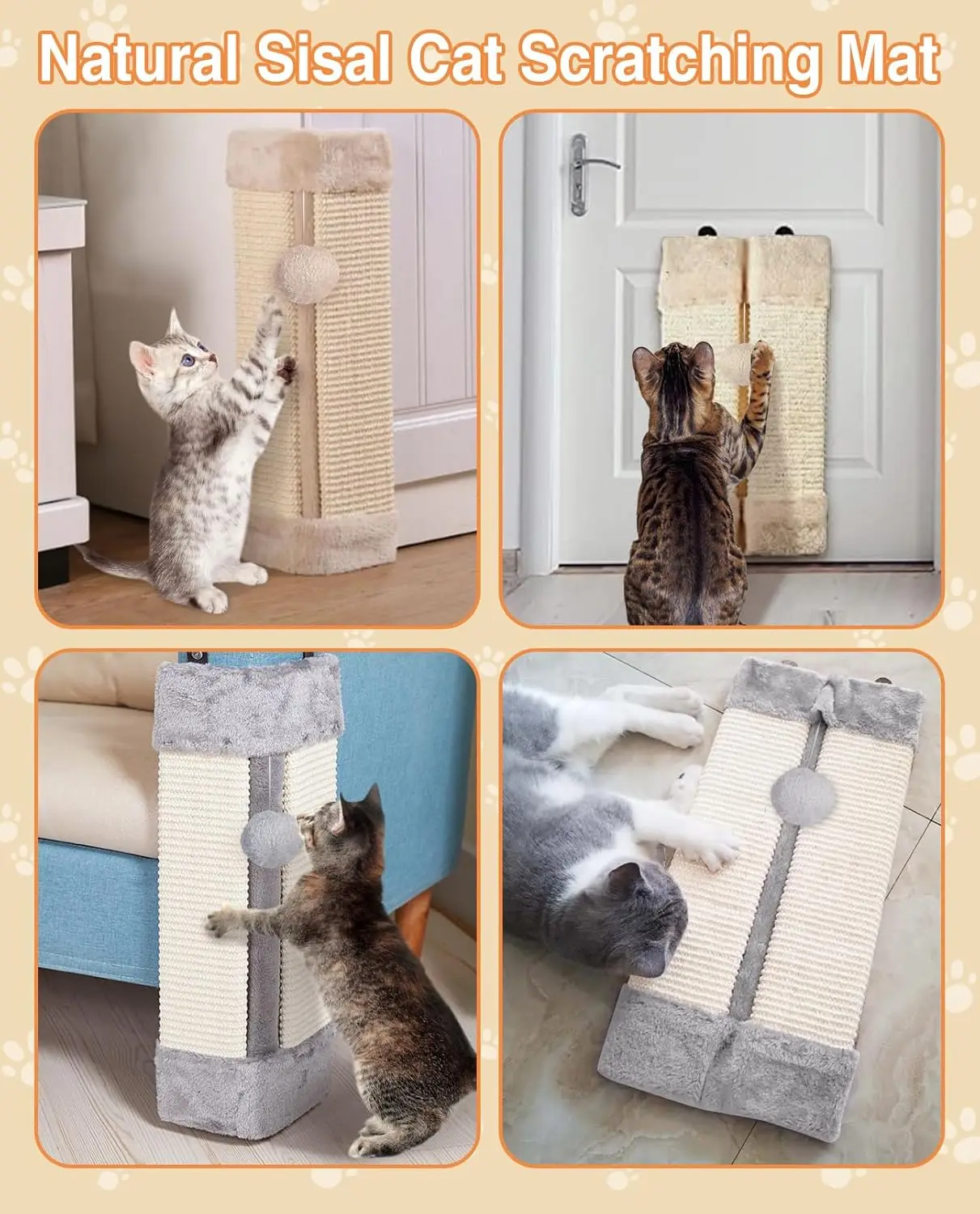 Natural Sisal Cat Scratching Mat