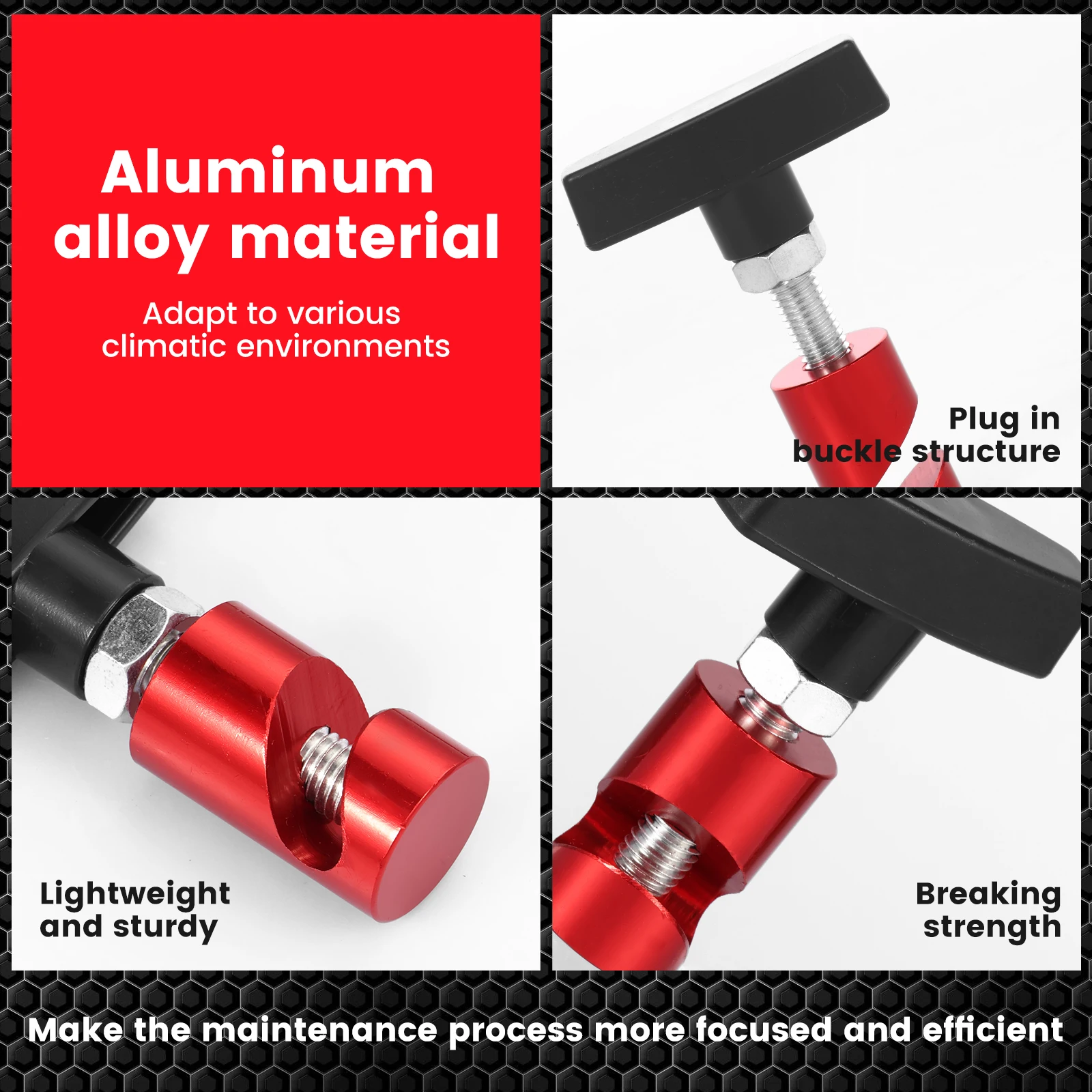 Aluminum alloy material

Adapt to various climatic environments

Plug in buckle structure

Lightweight and sturdy

Breaking strength

Make the maintenance process more focused and efficient