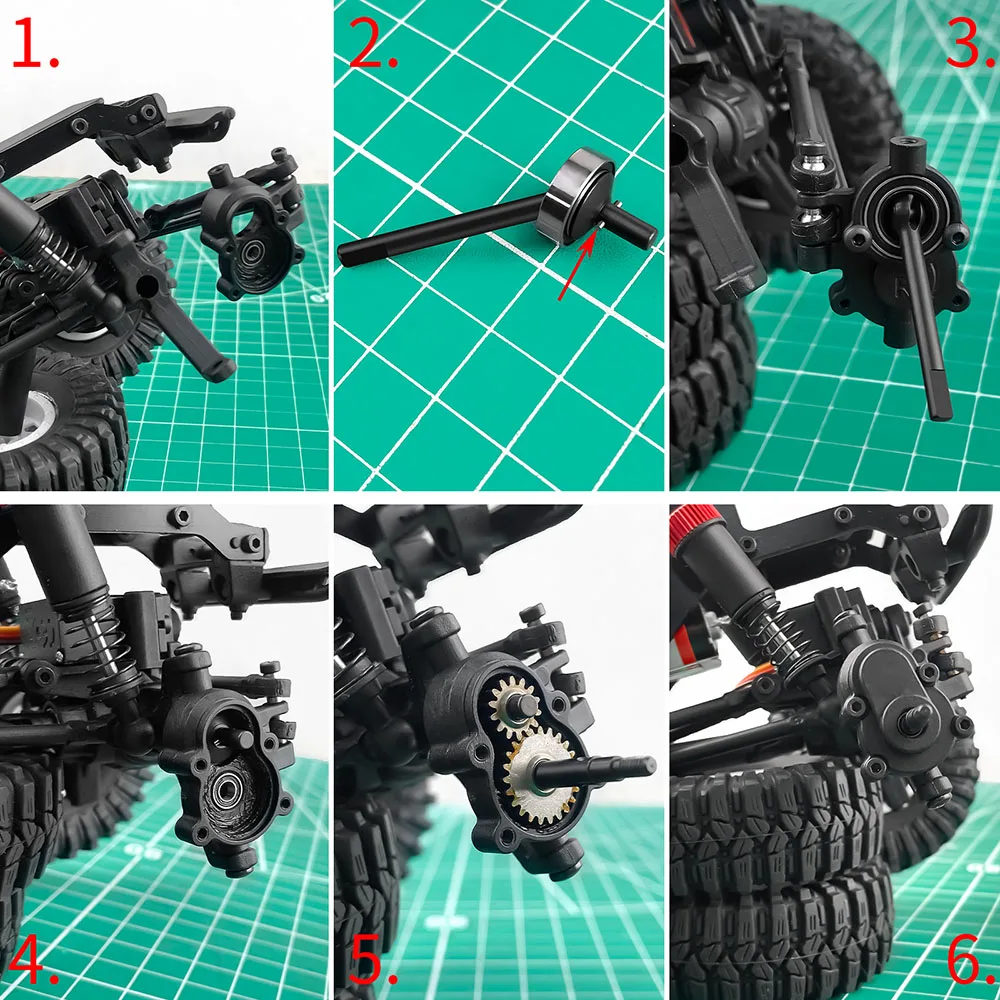 1.

2.

3.

4.

5.

6.