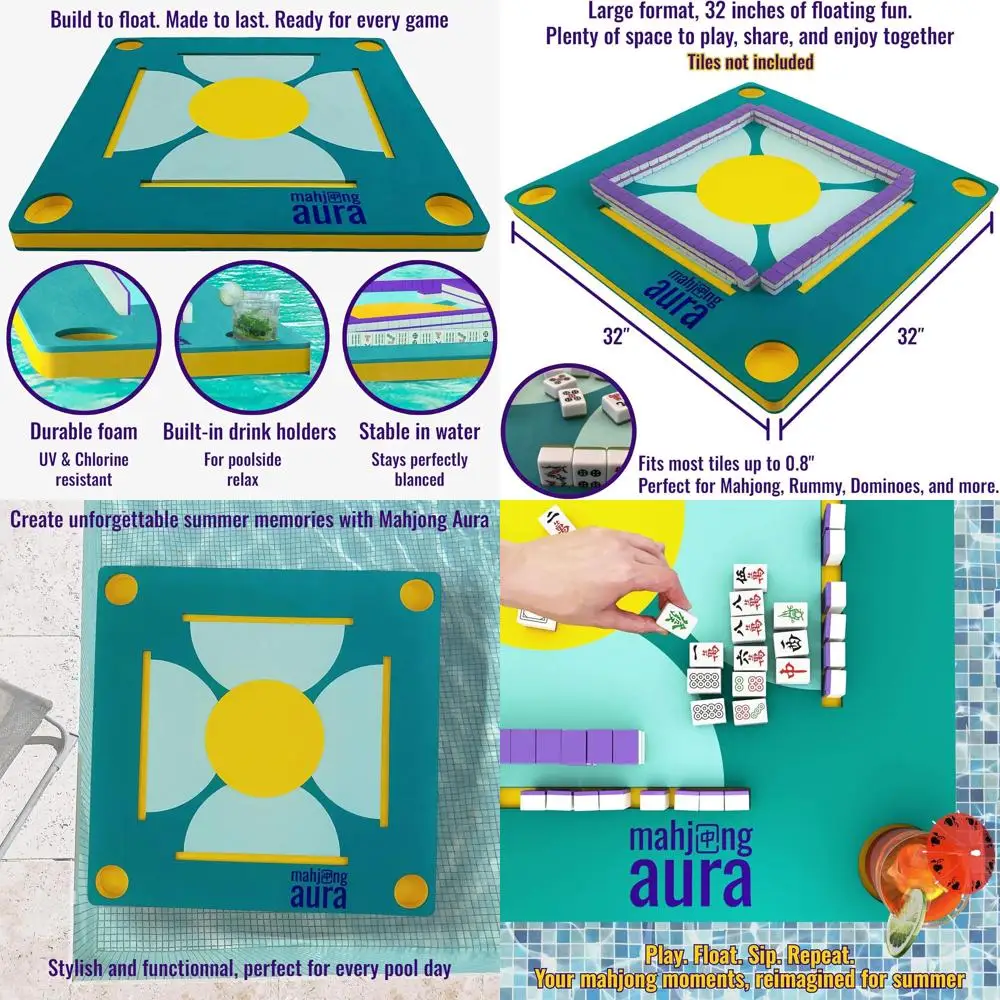 Build to float. Made to last. Ready for every game

mahjong aura

Durable foam
UV & Chlorine resistant

Built-in drink holders
For poolside relax

Stable in water
Stays perfectly blanced

Large format, 32 inches of floating fun.
Plenty of space to play, share, and enjoy together
Tiles not included

mahjong aura

32"

32"

Fits most tiles up to 0.8"
Perfect for Mahjong, Rummy, Dominoes, and more.

Create unforgettable summer memories with Mahjong Aura

mahjong aura

Stylish and functionnal, perfect for every pool day

mahjong aura

Play. Float. Sip. Repeat.
Your mahjong moments, reimagined for summer