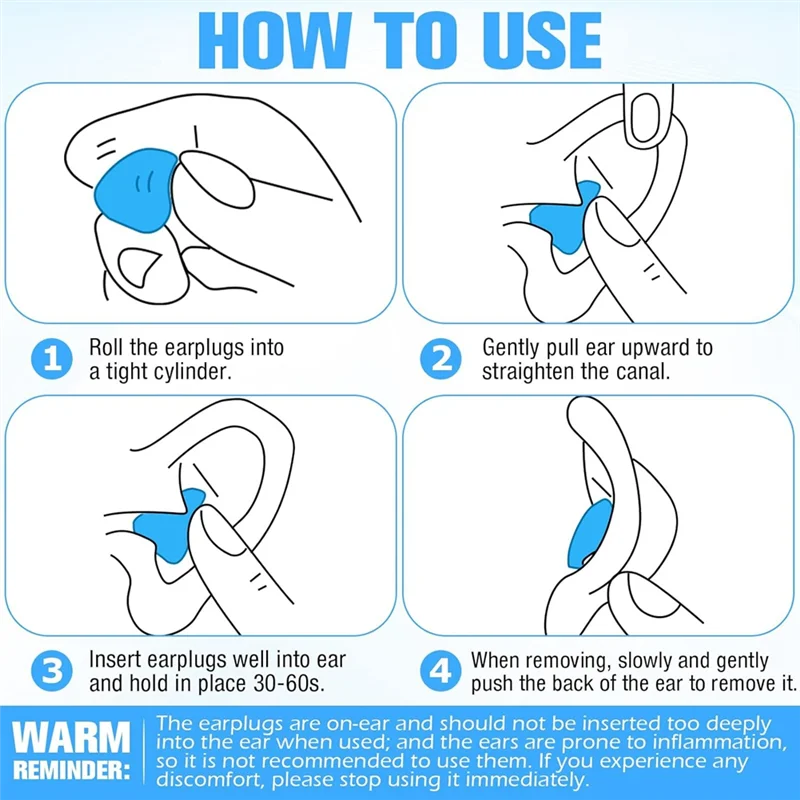 HOW TO USE

1 Roll the earplugs into a tight cylinder.

2 Gently pull ear upward to straighten the canal.

3 Insert earplugs well into ear and hold in place 30-60s.

4 When removing, slowly and gently push the back of the ear to remove it.

WARM REMINDER:

The earplugs are on-ear and should not be inserted too deeply into the ear when used; and the ears are prone to inflammation, so it is not recommended to use them. If you experience any discomfort, please stop using it immediately.