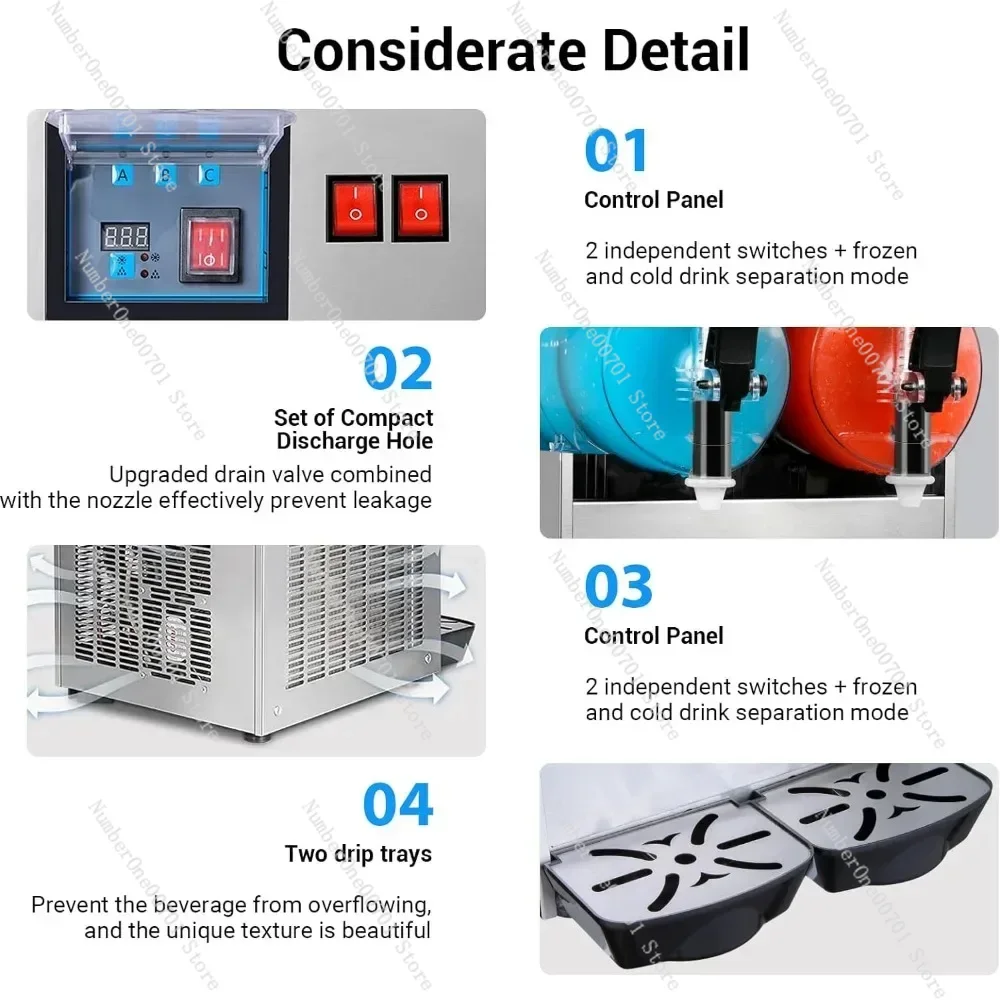 Considerate Detail

A B C

888

01
Control Panel
2 independent switches + frozen and cold drink separation mode

02
Set of Compact Discharge Hole
Upgraded drain valve combined with the nozzle effectively prevent leakage

03
Control Panel
2 independent switches + frozen and cold drink separation mode

04
Two drip trays
Prevent the beverage from overflowing, and the unique texture is beautiful

NumberOne00701 Store