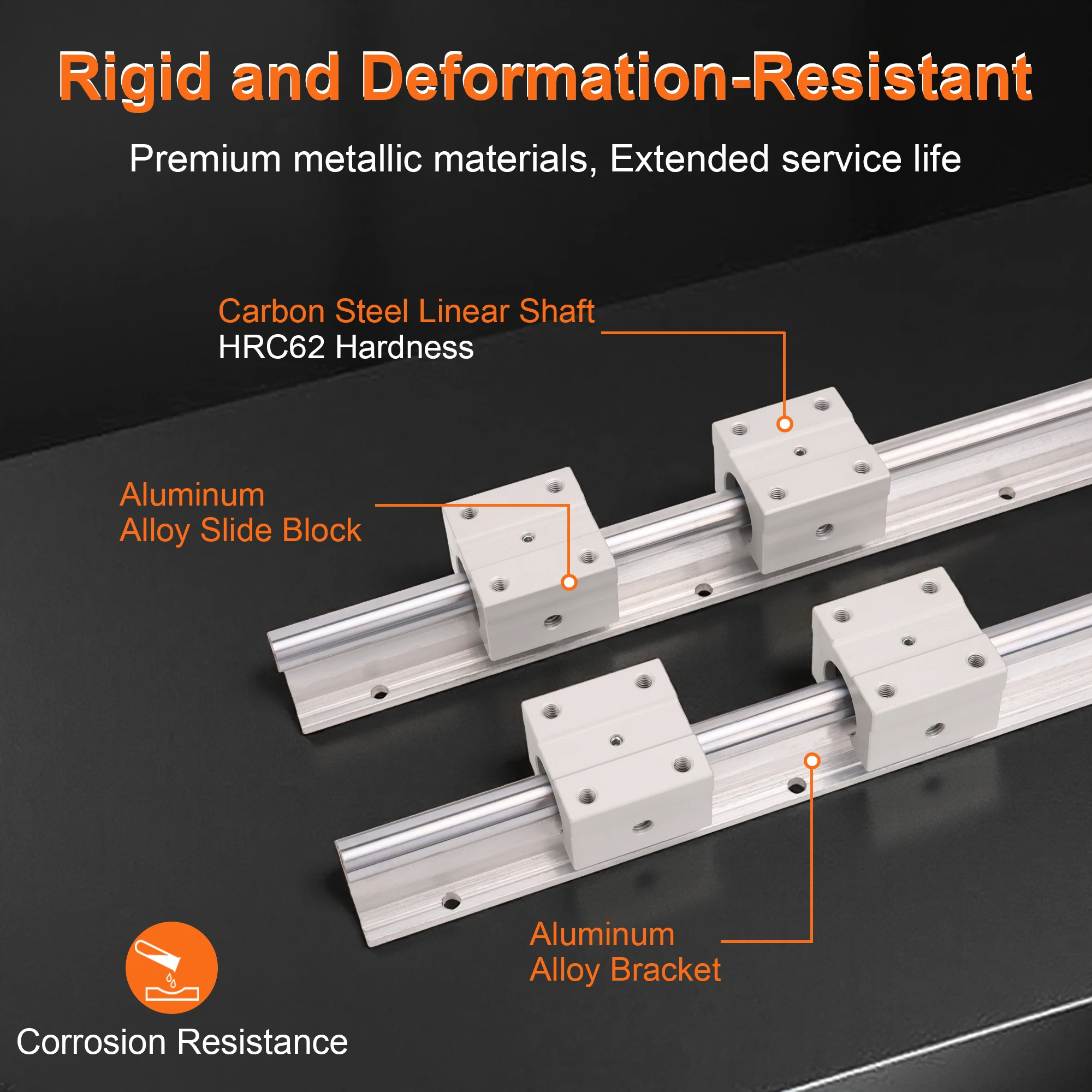 Rigid and Deformation-Resistant

Premium metallic materials, Extended service life

Carbon Steel Linear Shaft
HRC62 Hardness

Aluminum
Alloy Slide Block

Aluminum
Alloy Bracket

Corrosion Resistance