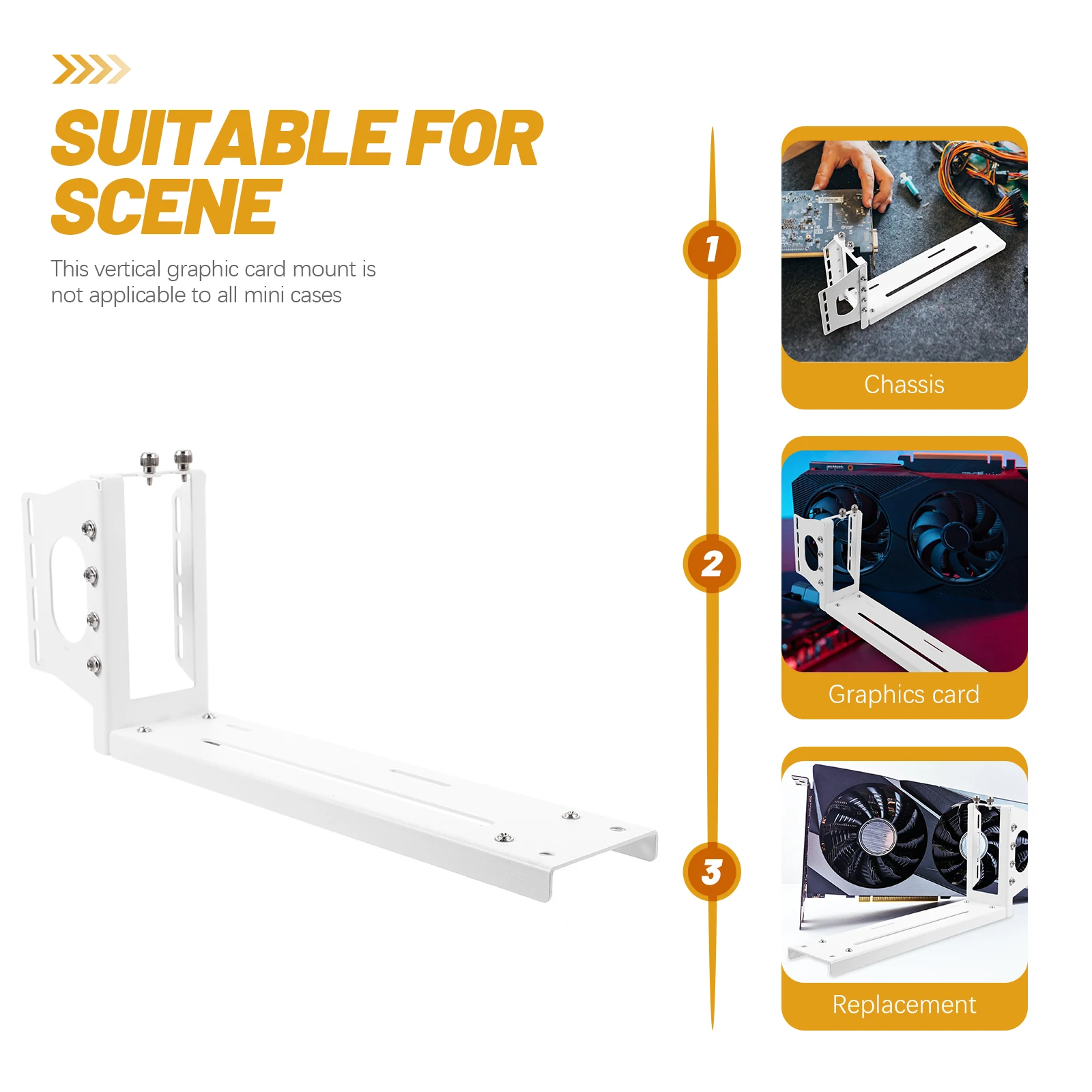 SUITABLE FOR SCENE

This vertical graphic card mount is not applicable to all mini cases

1

Chassis

2

Graphics card

3

Replacement