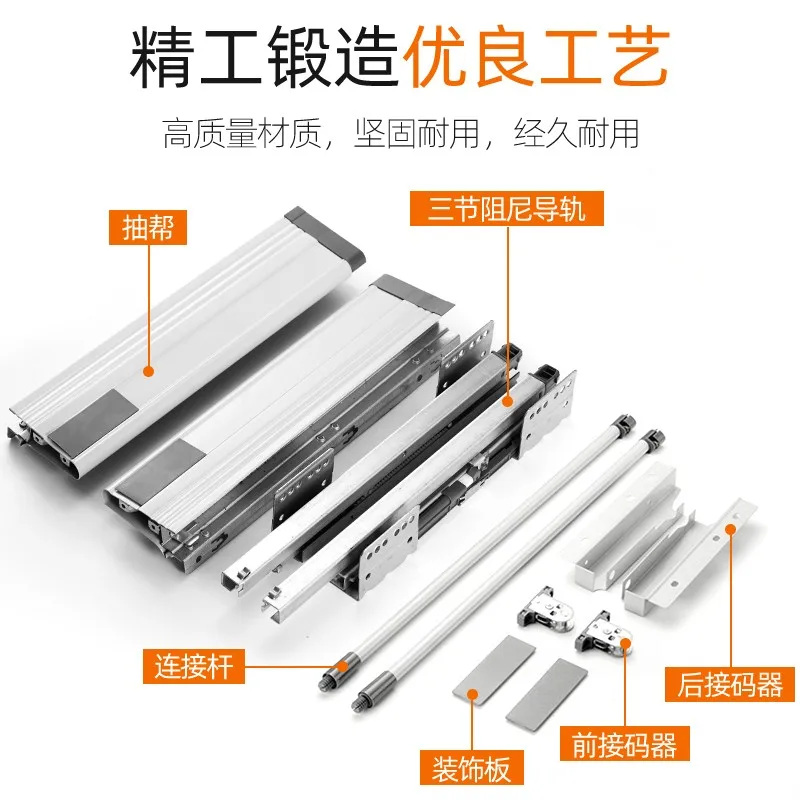 精工锻造优良工艺

高质量材质，坚固耐用，经久耐用

抽帮

三节阻尼导轨

连接杆

后接码器

前接码器

装饰板