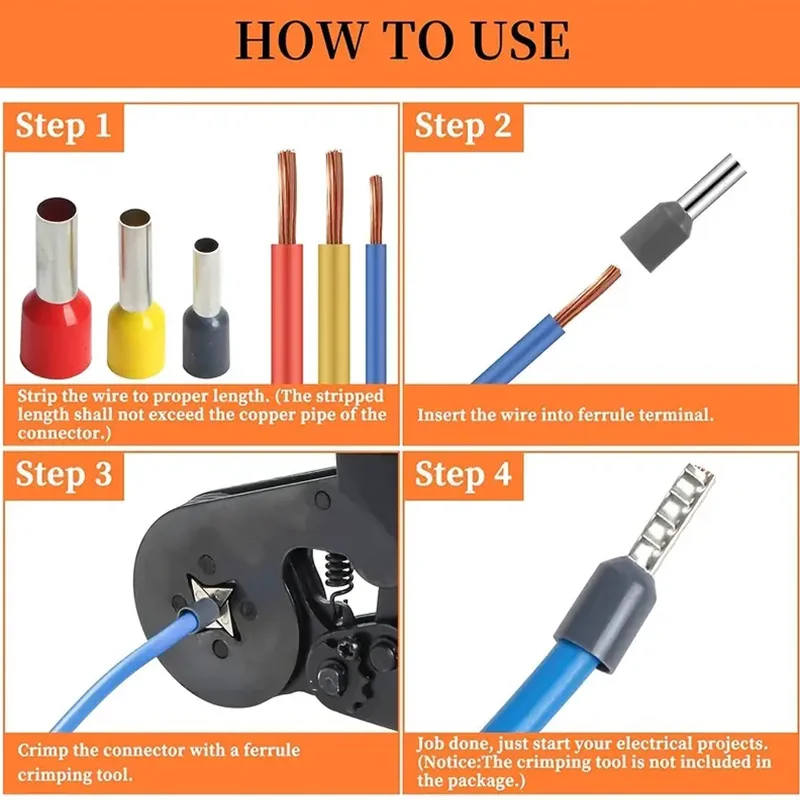 HOW TO USE

Step 1

Strip the wire to proper length. (The stripped length shall not exceed the copper pipe of the connector.)

Step 2

Insert the wire into ferrule terminal.

Step 3

Crimp the connector with a ferrule crimping tool.

Step 4

Job done, just start your electrical projects. (Notice:The crimping tool is not included in the package.)