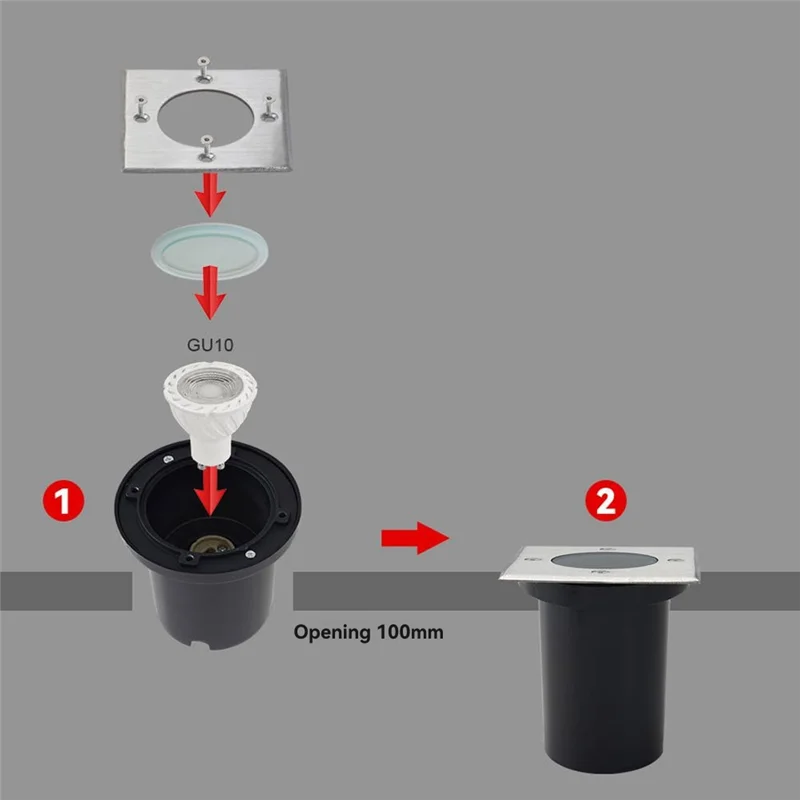 GU10

1

2

Opening 100mm