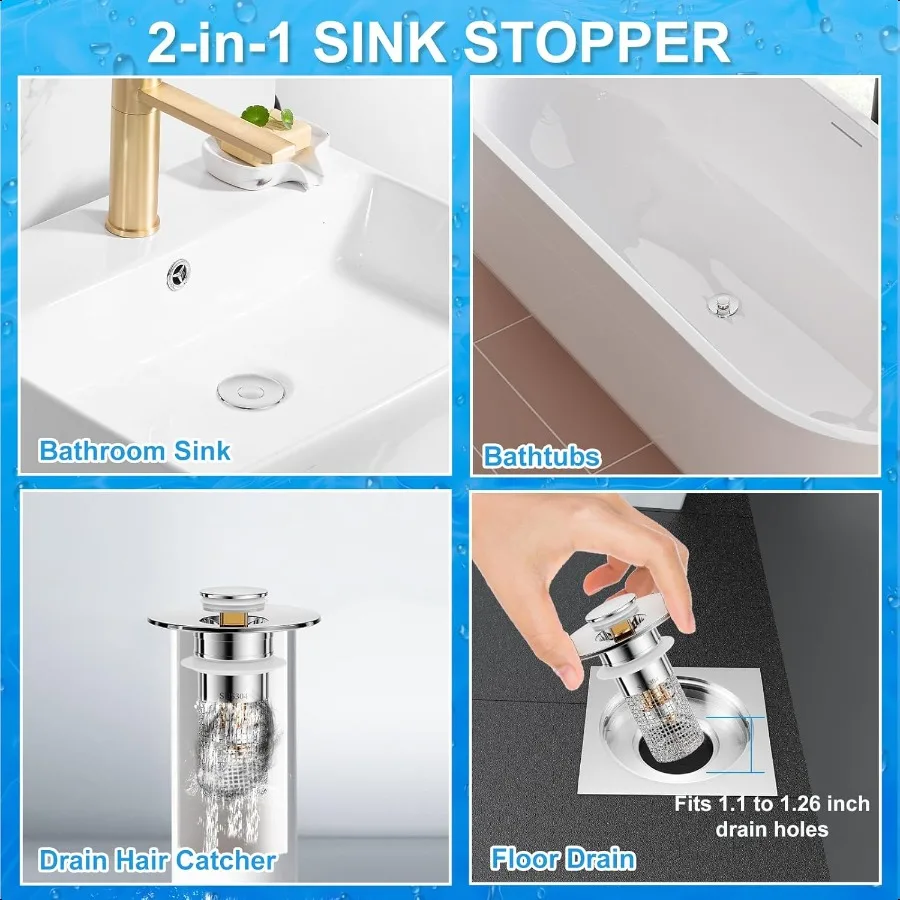 2-in-1 SINK STOPPER

Bathroom Sink

Bathtubs

SUS304

Drain Hair Catcher

Fits 1.1 to 1.26 inch drain holes

Floor Drain