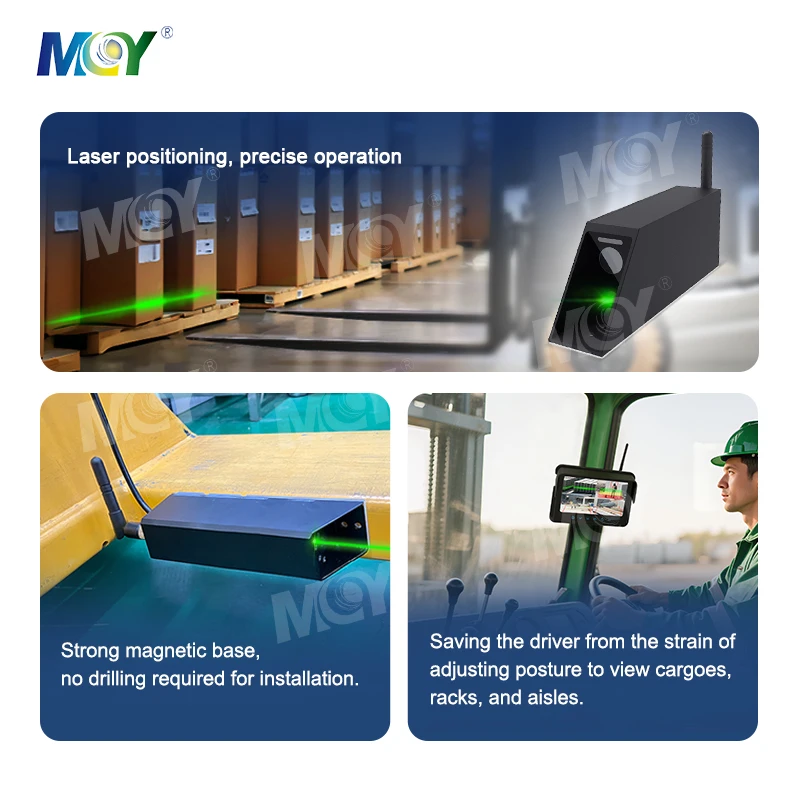 MCY®

Laser positioning, precise operation

Strong magnetic base, no drilling required for installation.

Saving the driver from the strain of adjusting posture to view cargoes, racks, and aisles.