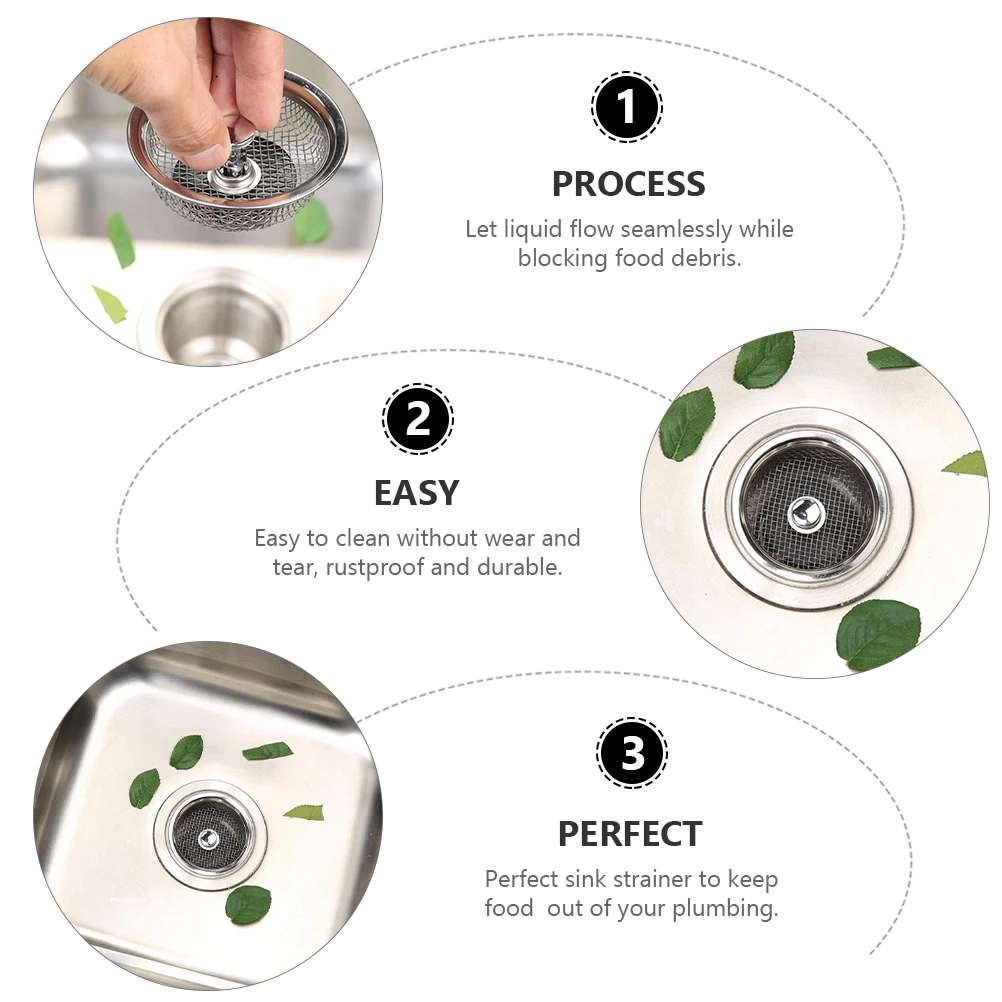 1

PROCESS

Let liquid flow seamlessly while blocking food debris.

2

EASY

Easy to clean without wear and tear, rustproof and durable.

3

PERFECT

Perfect sink strainer to keep food out of your plumbing.