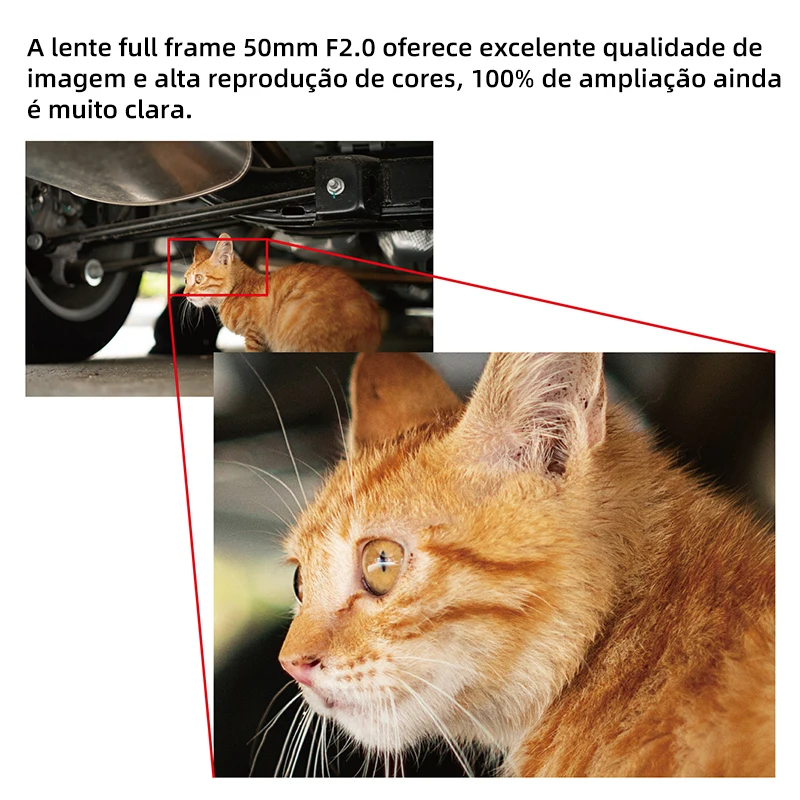 A lente full frame 50mm F2.0 oferece excelente qualidade de imagem e alta reprodução de cores, 100% de ampliação ainda é muito clara.