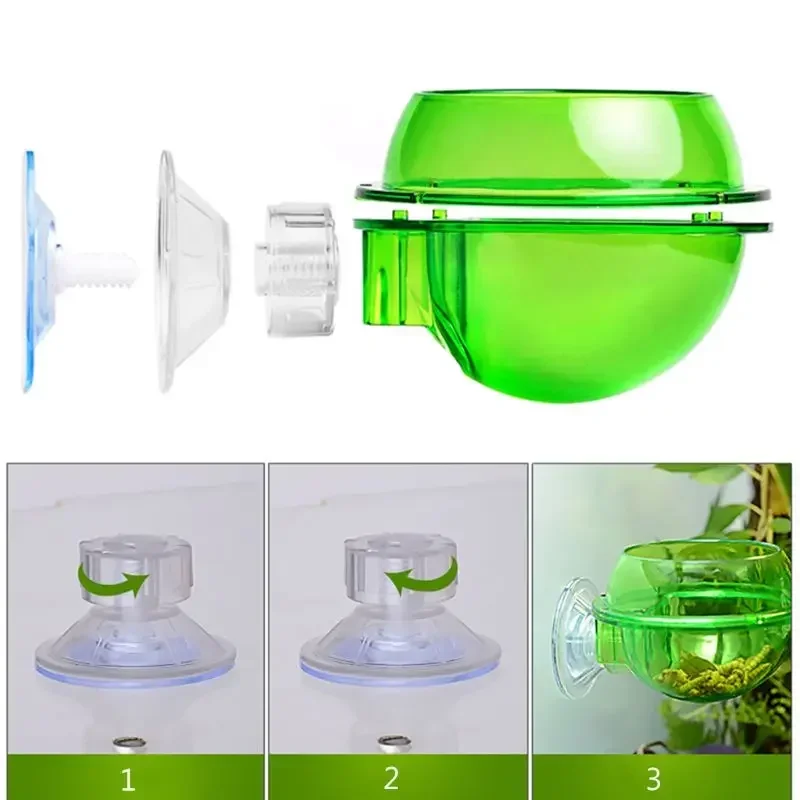 1
2
3