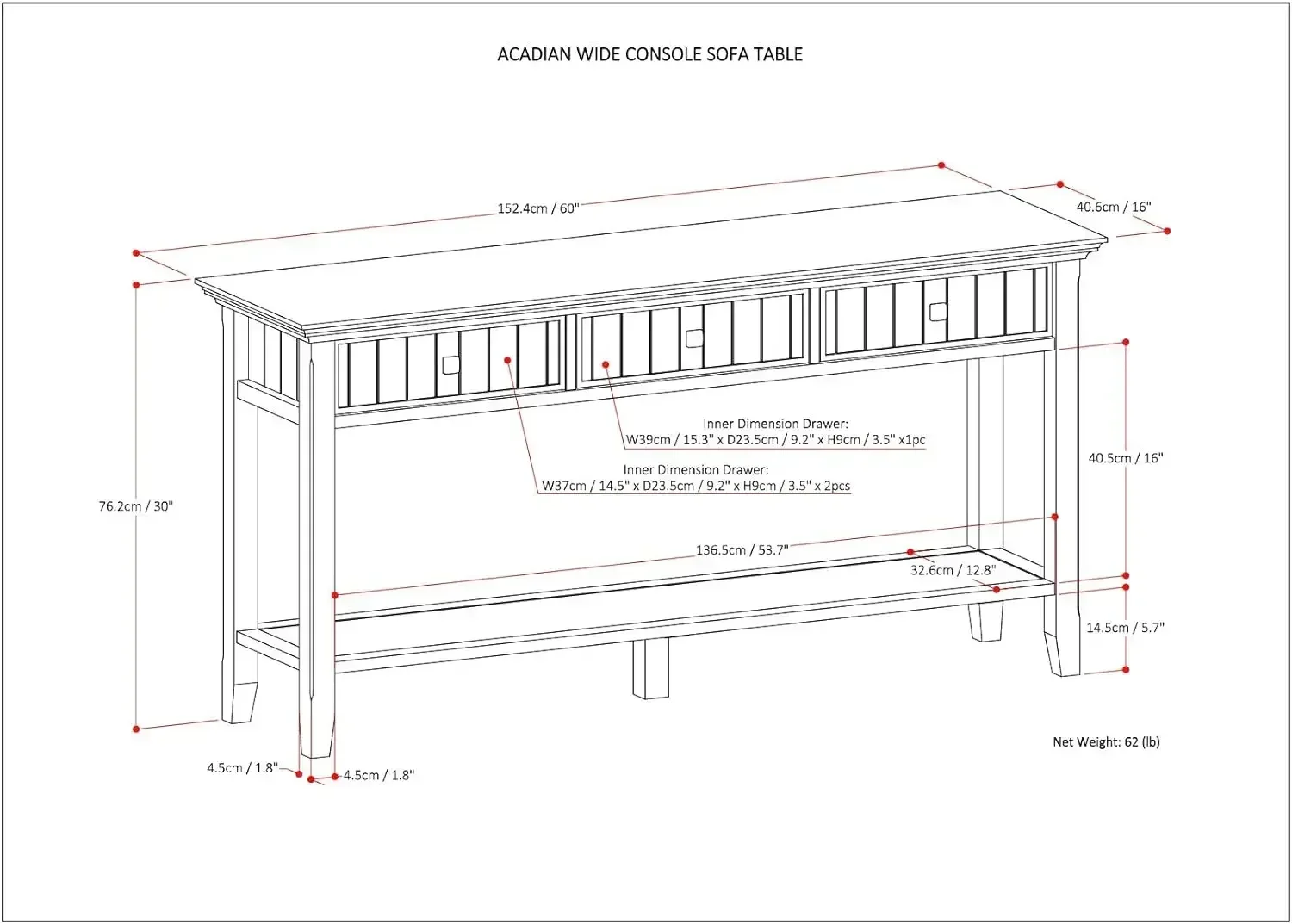 ACADIAN WIDE CONSOLE SOFA TABLE

152.4cm / 60"

40.6cm / 16"

76.2cm / 30"

Inner Dimension Drawer:
W39cm / 15.3" x D23.5cm / 9.2" x H9cm / 3.5" x1pc

Inner Dimension Drawer:
W37cm / 14.5" x D23.5cm / 9.2" x H9cm / 3.5" x 2pcs

40.5cm / 16"

136.5cm / 53.7"

32.6cm / 12.8"

14.5cm / 5.7"

Net Weight: 62 (lb)

4.5cm / 1.8"

4.5cm / 1.8"