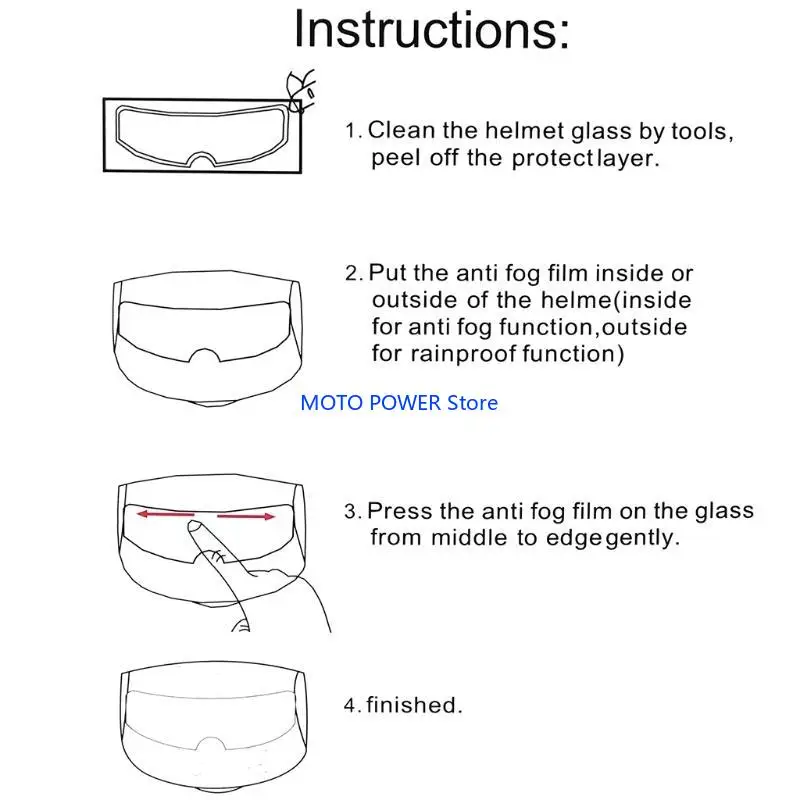 Instructions:

1. Clean the helmet glass by tools, peel off the protectlayer.

2. Put the anti fog film inside or outside of the helme(inside for anti fog function,outside for rainproof function)

MOTO POWER Store

3. Press the anti fog film on the glass from middle to edgegently.

4. finished.