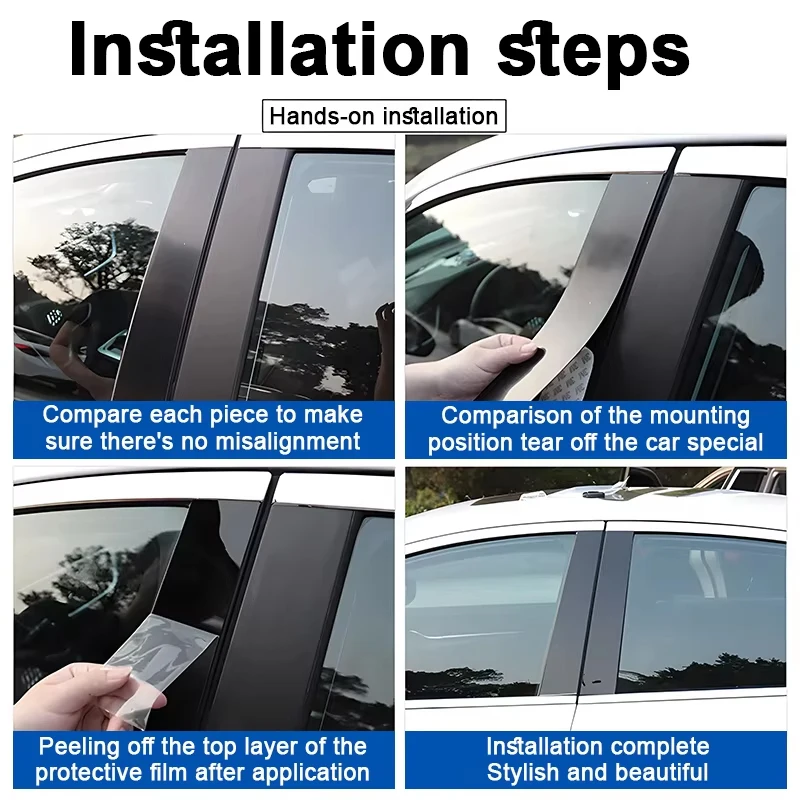 Installation steps

Hands-on installation

Compare each piece to make sure there's no misalignment

Comparison of the mounting position tear off the car special

Peeling off the top layer of the protective film after application

Installation complete Stylish and beautiful