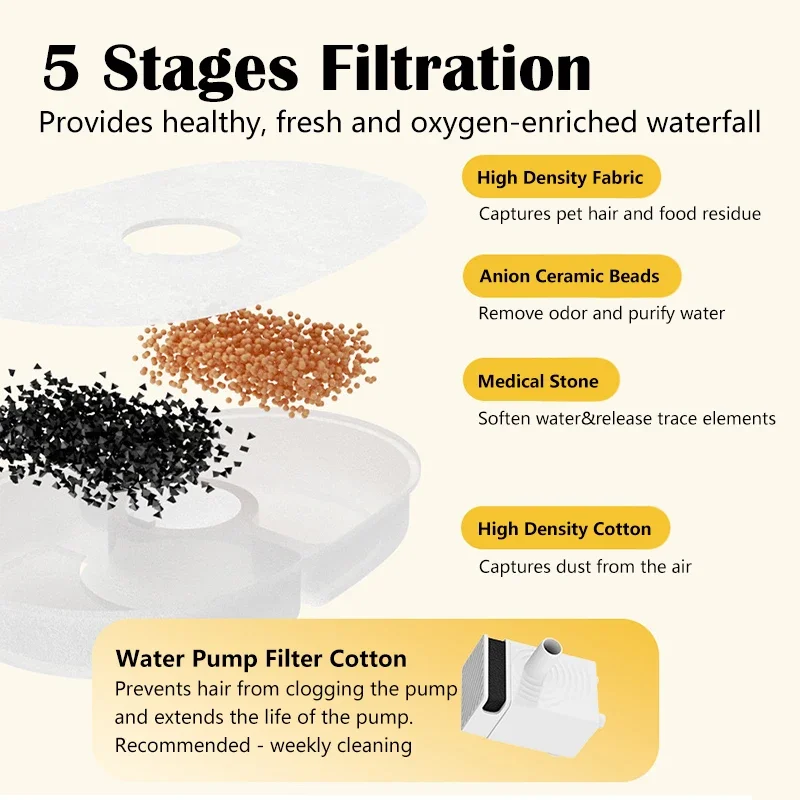 5 Stages Filtration
Provides healthy, fresh and oxygen-enriched waterfall

High Density Fabric
Captures pet hair and food residue

Anion Ceramic Beads
Remove odor and purify water

Medical Stone
Soften water&release trace elements

High Density Cotton
Captures dust from the air

Water Pump Filter Cotton
Prevents hair from clogging the pump and extends the life of the pump.
Recommended - weekly cleaning