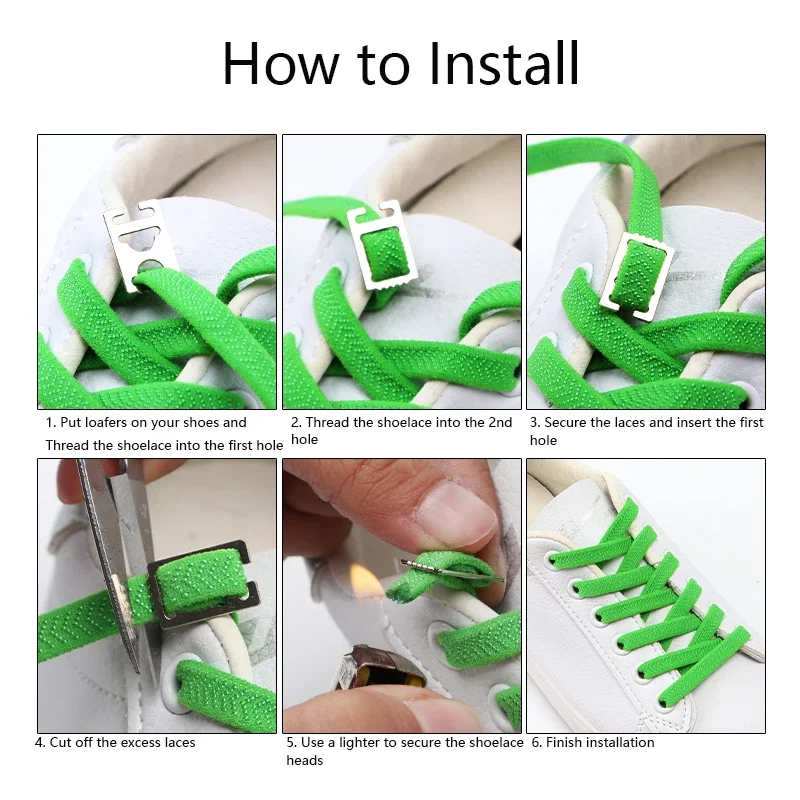 How to Install

1. Put loafers on your shoes and Thread the shoelace into the first hole

2. Thread the shoelace into the 2nd hole

3. Secure the laces and insert the first hole

4. Cut off the excess laces

5. Use a lighter to secure the shoelace heads

6. Finish installation