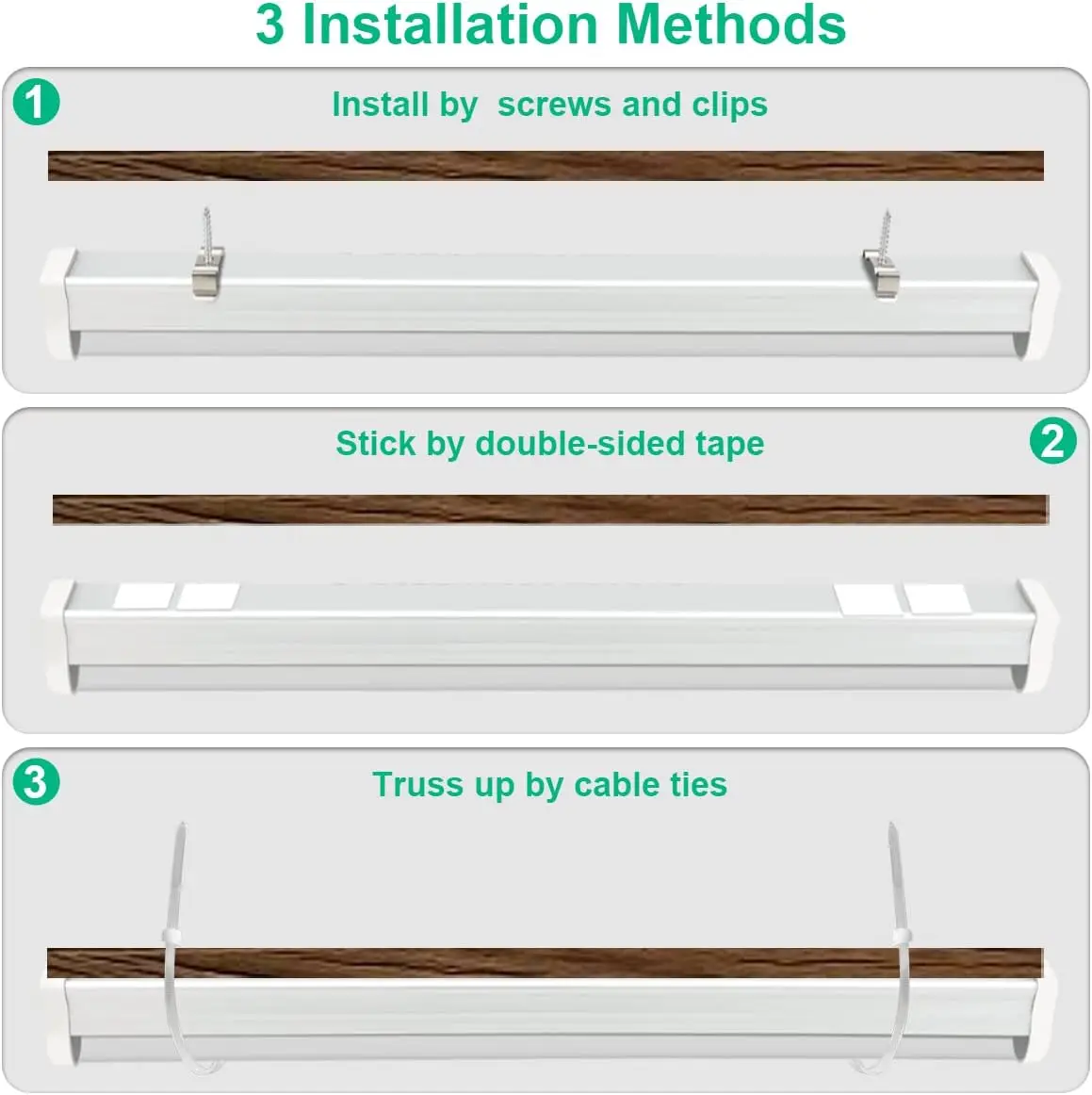 3 Installation Methods

1

Install by screws and clips

Stick by double-sided tape

2

3

Truss up by cable ties