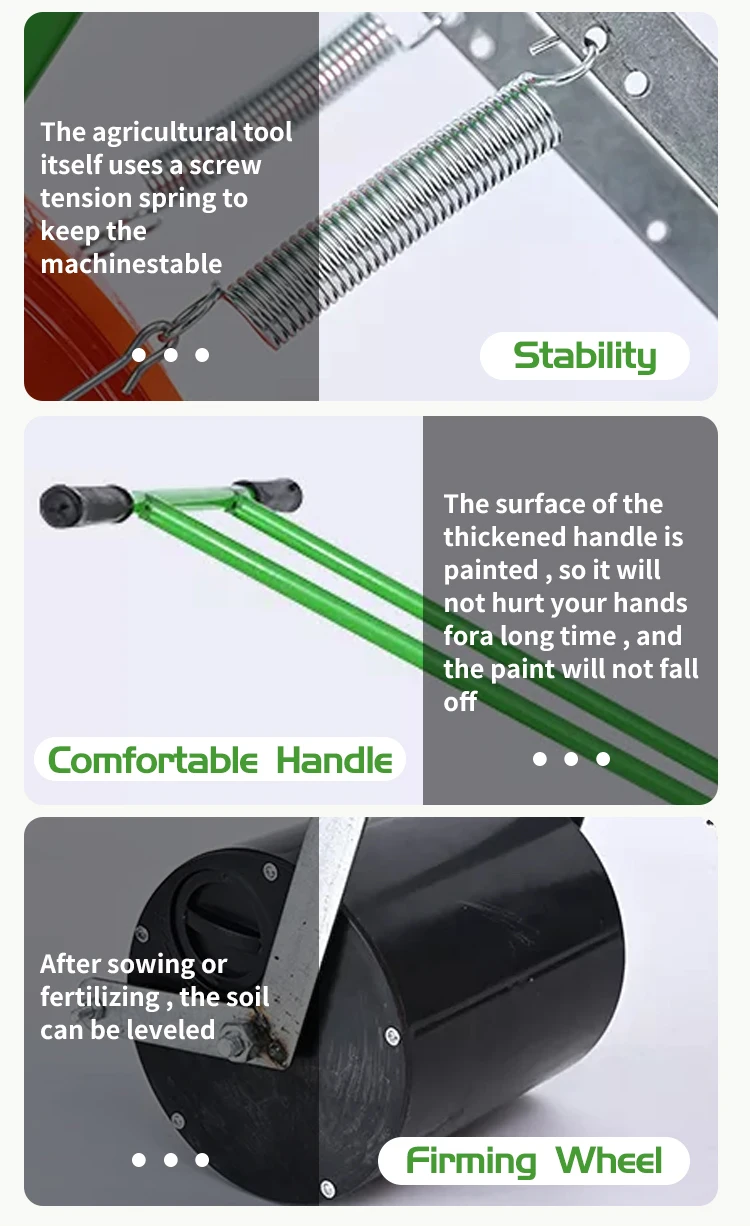 The agricultural tool itself uses a screw tension spring to keep the machinestable

Stability

The surface of the thickened handle is painted , so it will not hurt your hands fora long time , and the paint will not fall off

Comfortable Handle

After sowing or fertilizing , the soil can be leveled

Firming Wheel