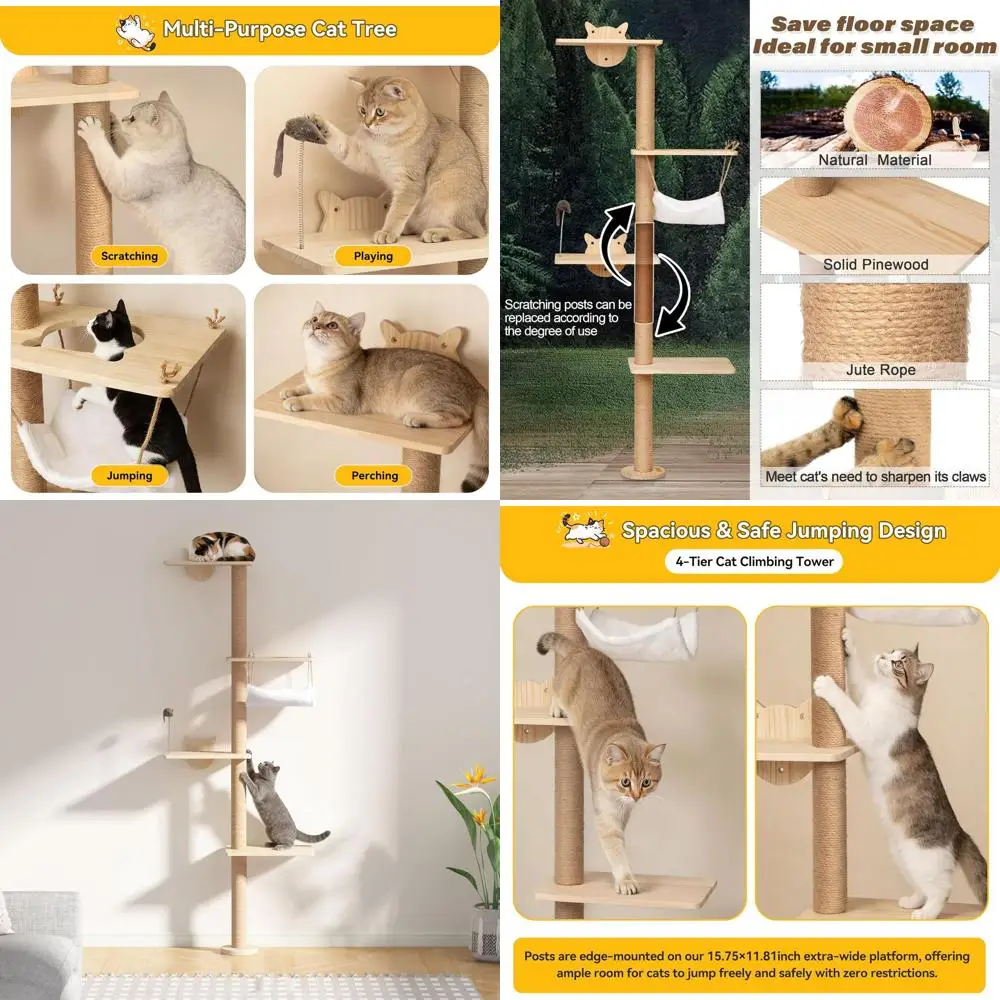 Multi-Purpose Cat Tree

Scratching

Playing

Jumping

Perching

Scratching posts can be replaced according to the degree of use

Save floor space
Ideal for small room

Natural Material

Solid Pinewood

Jute Rope

Meet cat's need to sharpen its claws

Spacious & Safe Jumping Design

4-Tier Cat Climbing Tower

Posts are edge-mounted on our 15.75×11.81inch extra-wide platform, offering ample room for cats to jump freely and safely with zero restrictions.