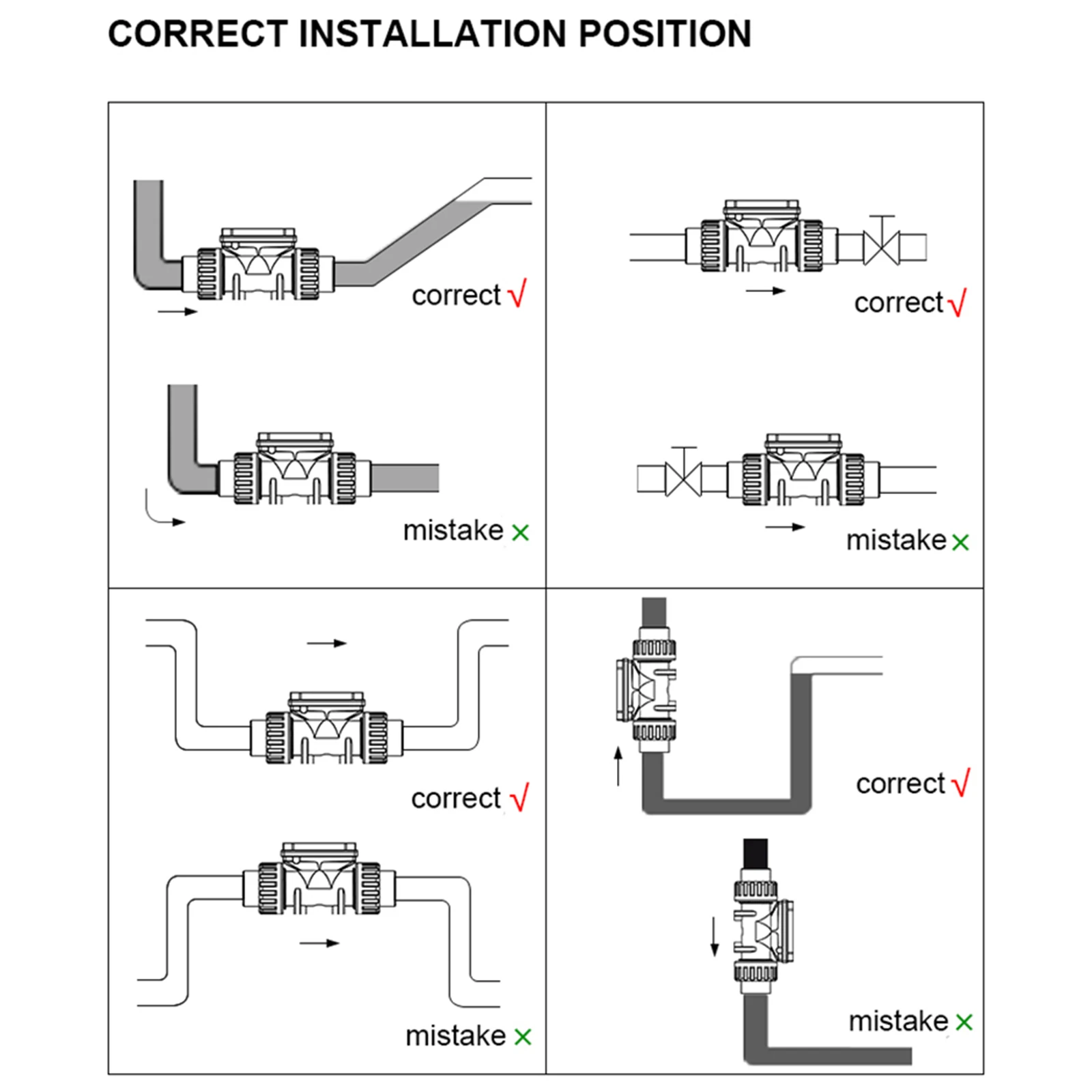 CORRECT INSTALLATION POSITION

correct √

mistake ×

correct √

mistake ×

correct √

mistake ×

correct √

mistake ×