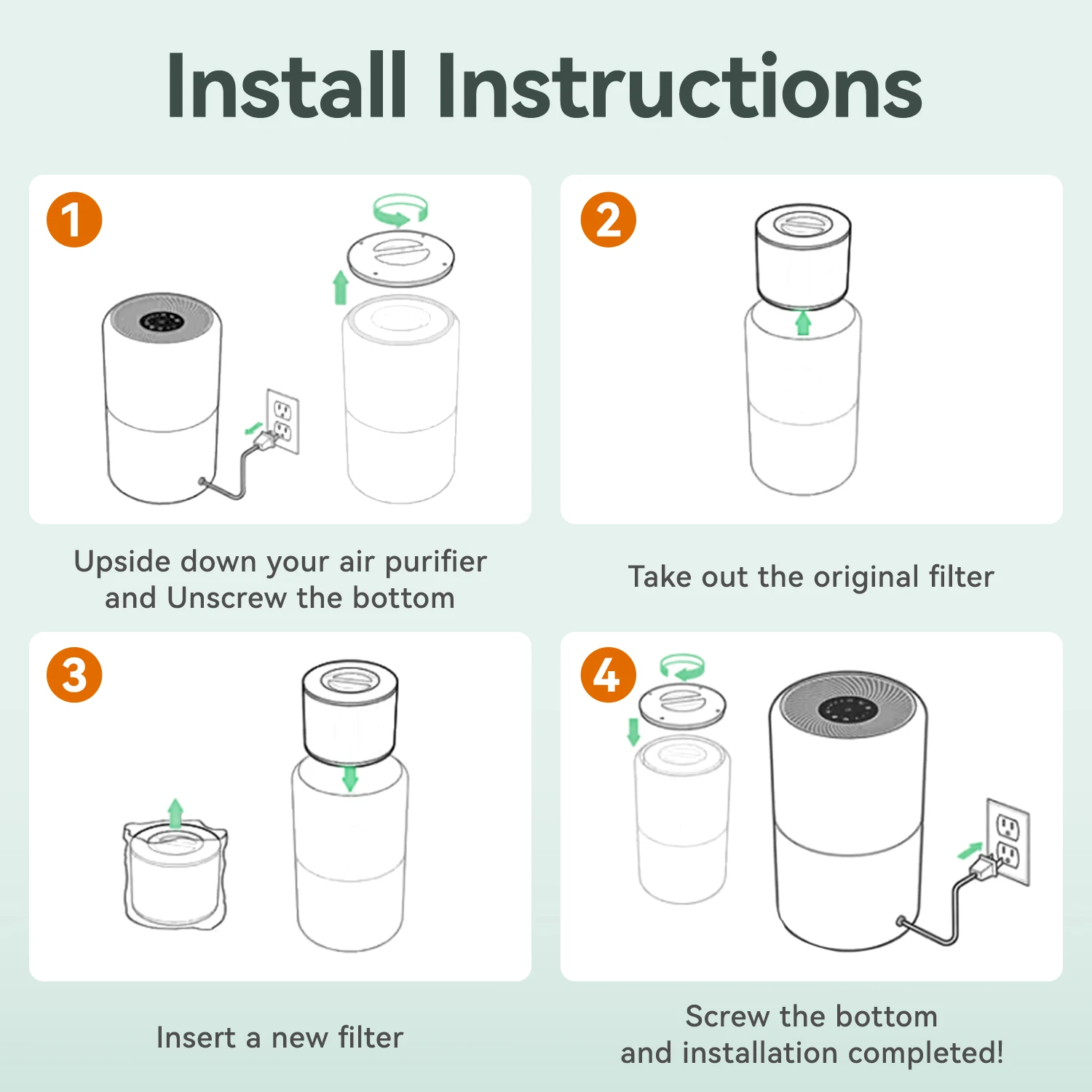 Install Instructions

1

Upside down your air purifier and Unscrew the bottom

2

Take out the original filter

3

Insert a new filter

4

Screw the bottom and installation completed!