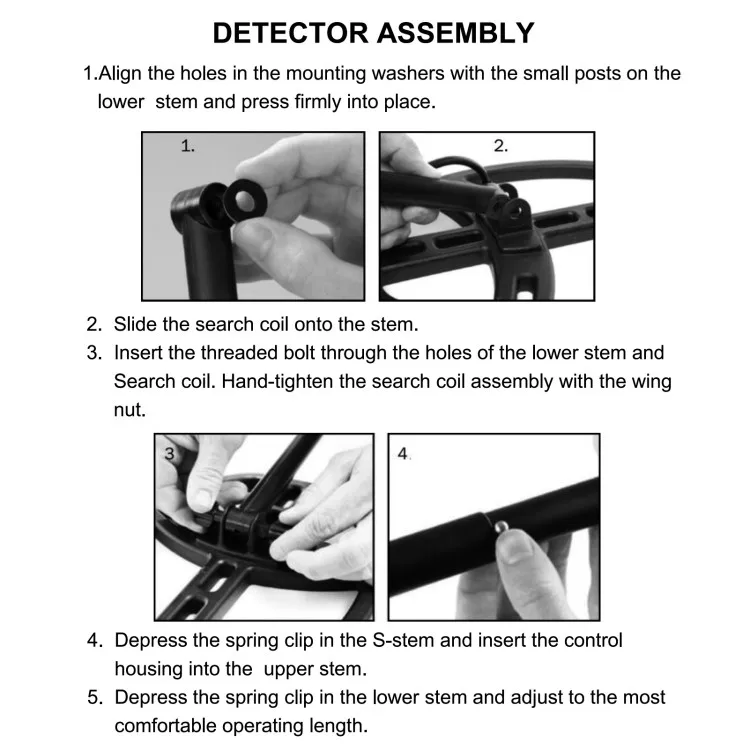 DETECTOR ASSEMBLY

1.Align the holes in the mounting washers with the small posts on the lower stem and press firmly into place.

1.

2.

2. Slide the search coil onto the stem.
3. Insert the threaded bolt through the holes of the lower stem and Search coil. Hand-tighten the search coil assembly with the wing nut.

3

4.

4. Depress the spring clip in the S-stem and insert the control housing into the upper stem.
5. Depress the spring clip in the lower stem and adjust to the most comfortable operating length.