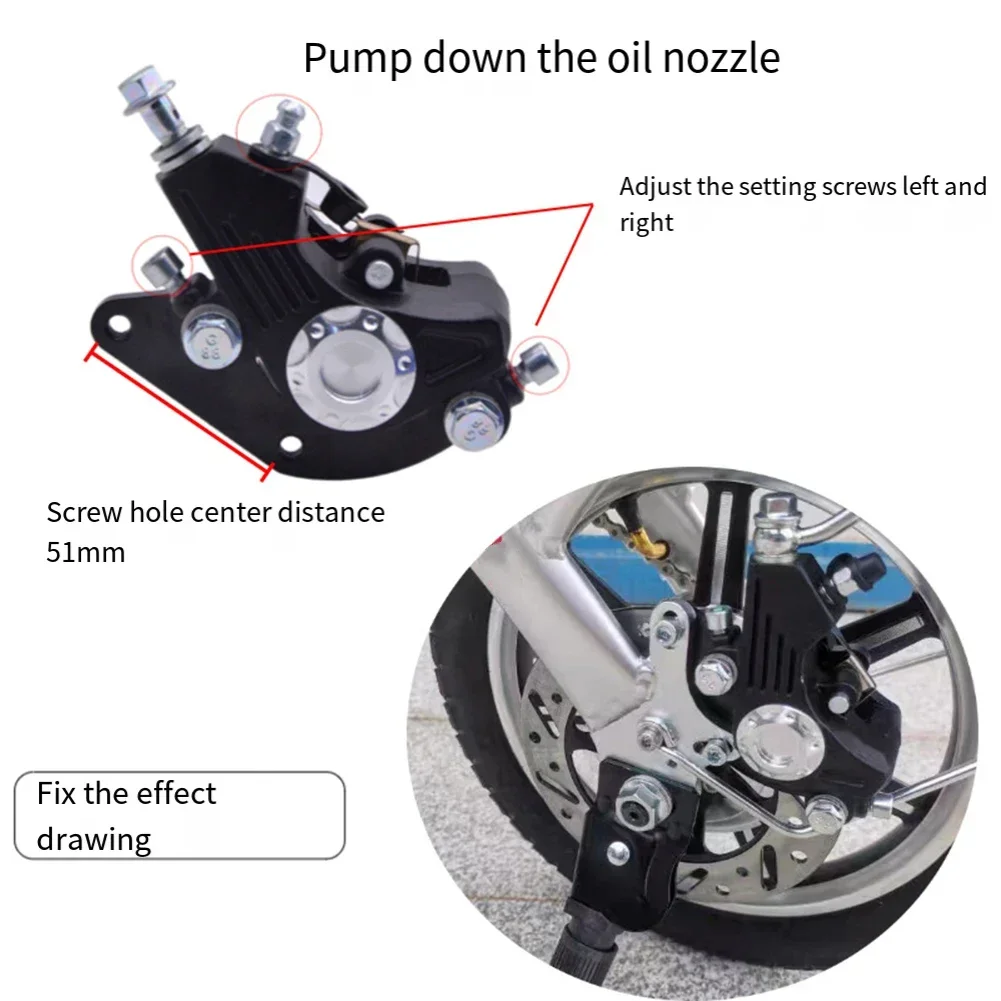 Pump down the oil nozzle

Adjust the setting screws left and right

Screw hole center distance 51mm

Fix the effect drawing