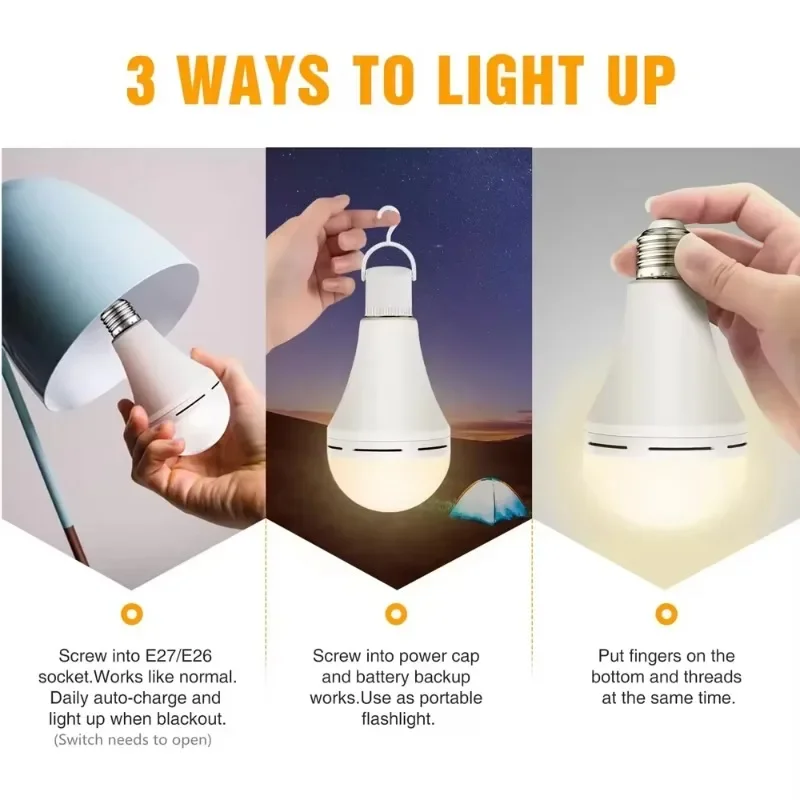 3 WAYS TO LIGHT UP

Screw into E27/E26 socket.Works like normal. Daily auto-charge and light up when blackout.
(Switch needs to open)

Screw into power cap and battery backup works.Use as portable flashlight.

Put fingers on the bottom and threads at the same time.