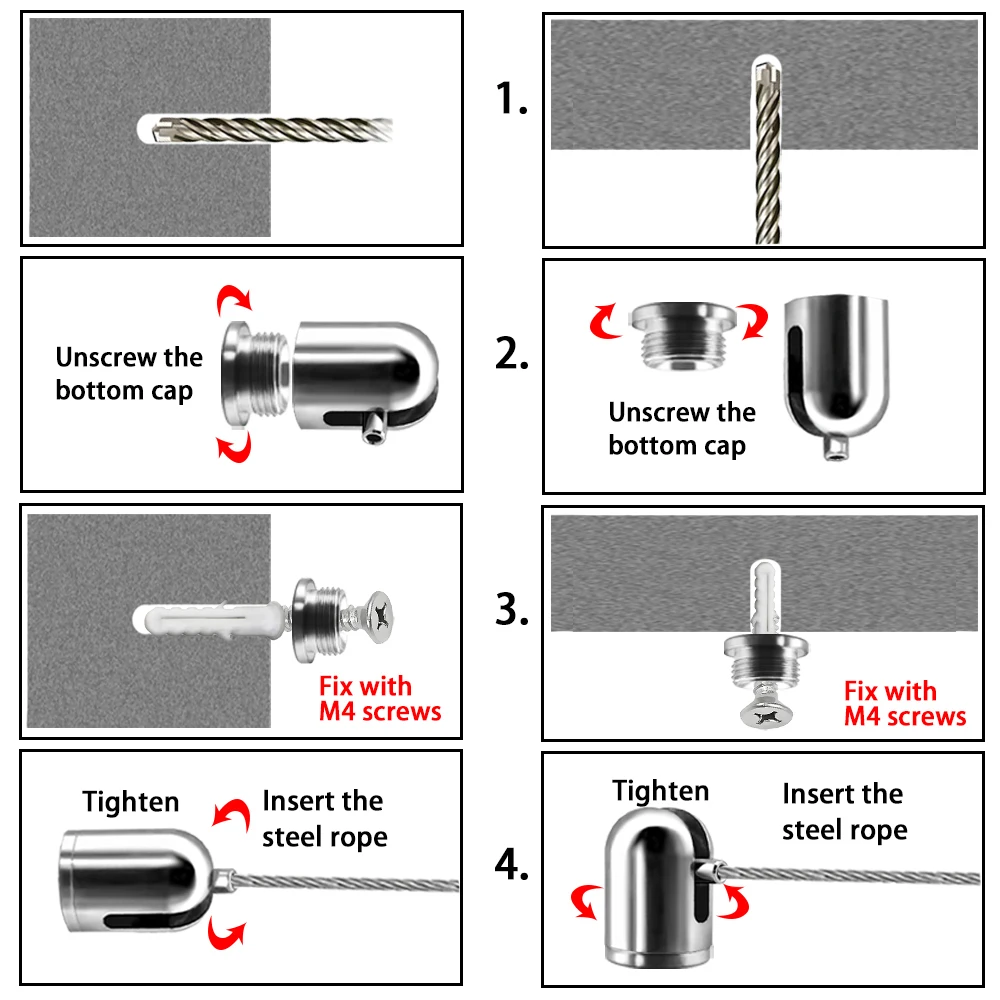 1.

Unscrew the bottom cap

2.

Unscrew the bottom cap

Fix with M4 screws

3.

Fix with M4 screws

Tighten

Insert the steel rope

4.

Tighten

Insert the steel rope