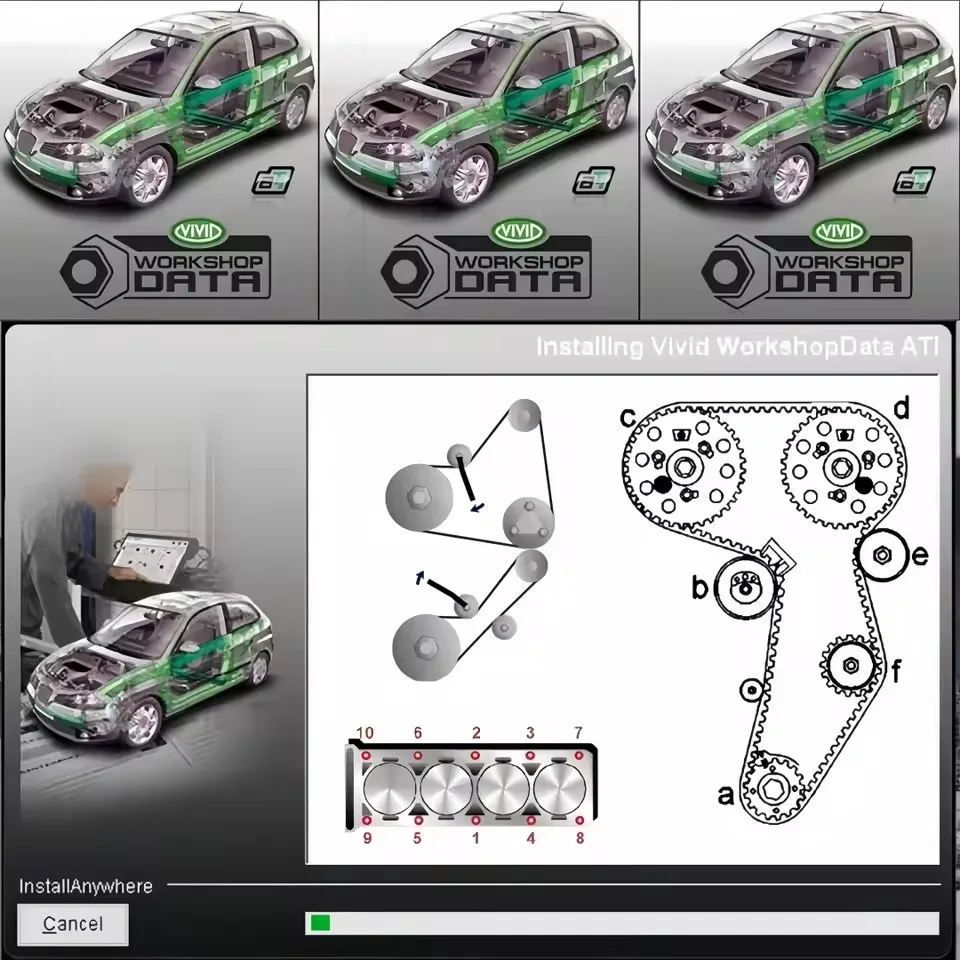 VIVID
WORKSHOP DATA

VIVID
WORKSHOP DATA

VIVID
WORKSHOP DATA

Installing Vivid WorkshopData ATI

c
d
e
b
f
a

10 6 2 3 7
9 5 1 4 8

InstallAnywhere

Cancel