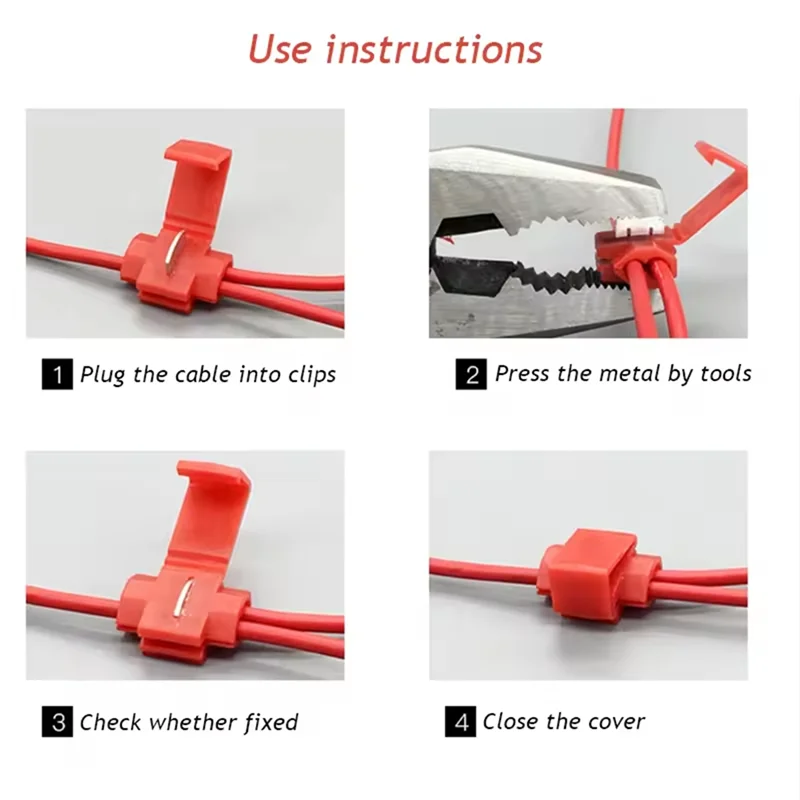 Use instructions

1 Plug the cable into clips

2 Press the metal by tools

3 Check whether fixed

4 Close the cover