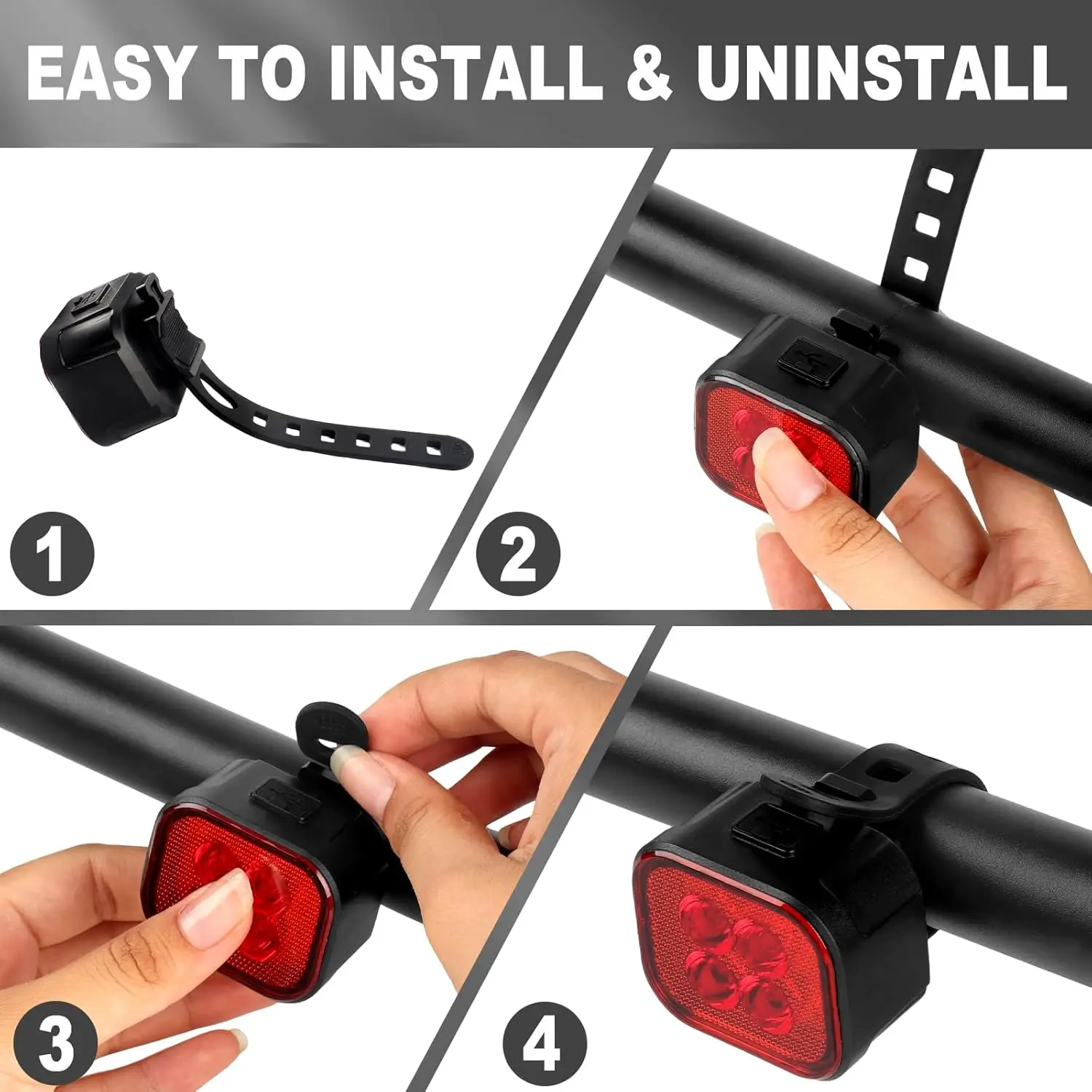 EASY TO INSTALL & UNINSTALL

1

2

3

4