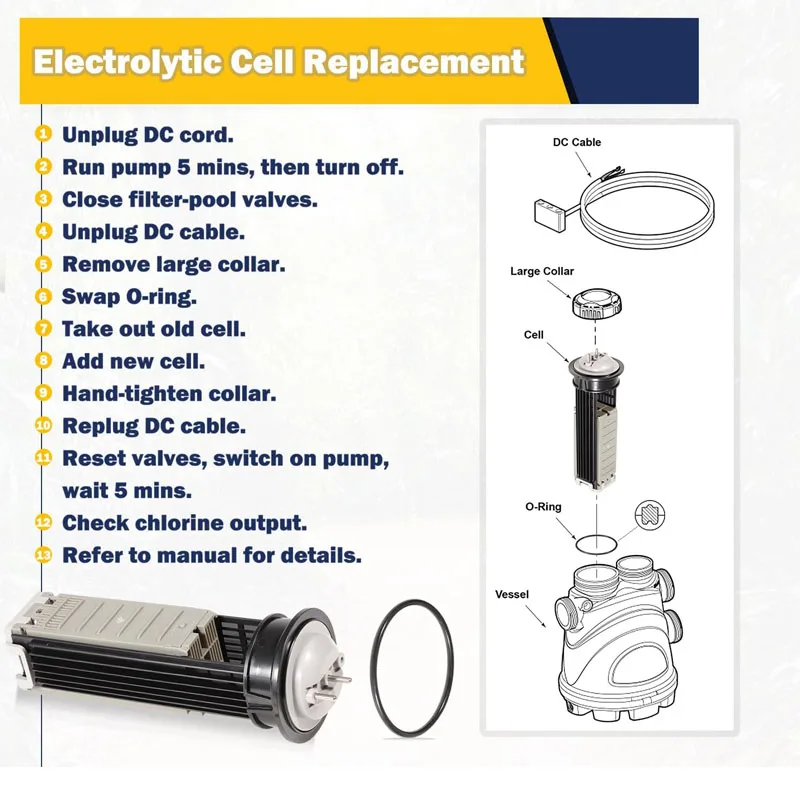 Electrolytic Cell Replacement

1 Unplug DC cord.
2 Run pump 5 mins, then turn off.
3 Close filter-pool valves.
4 Unplug DC cable.
5 Remove large collar.
6 Swap O-ring.
7 Take out old cell.
8 Add new cell.
9 Hand-tighten collar.
10 Replug DC cable.
11 Reset valves, switch on pump, wait 5 mins.
12 Check chlorine output.
13 Refer to manual for details.

DC Cable
Large Collar
Cell
O-Ring
Vessel