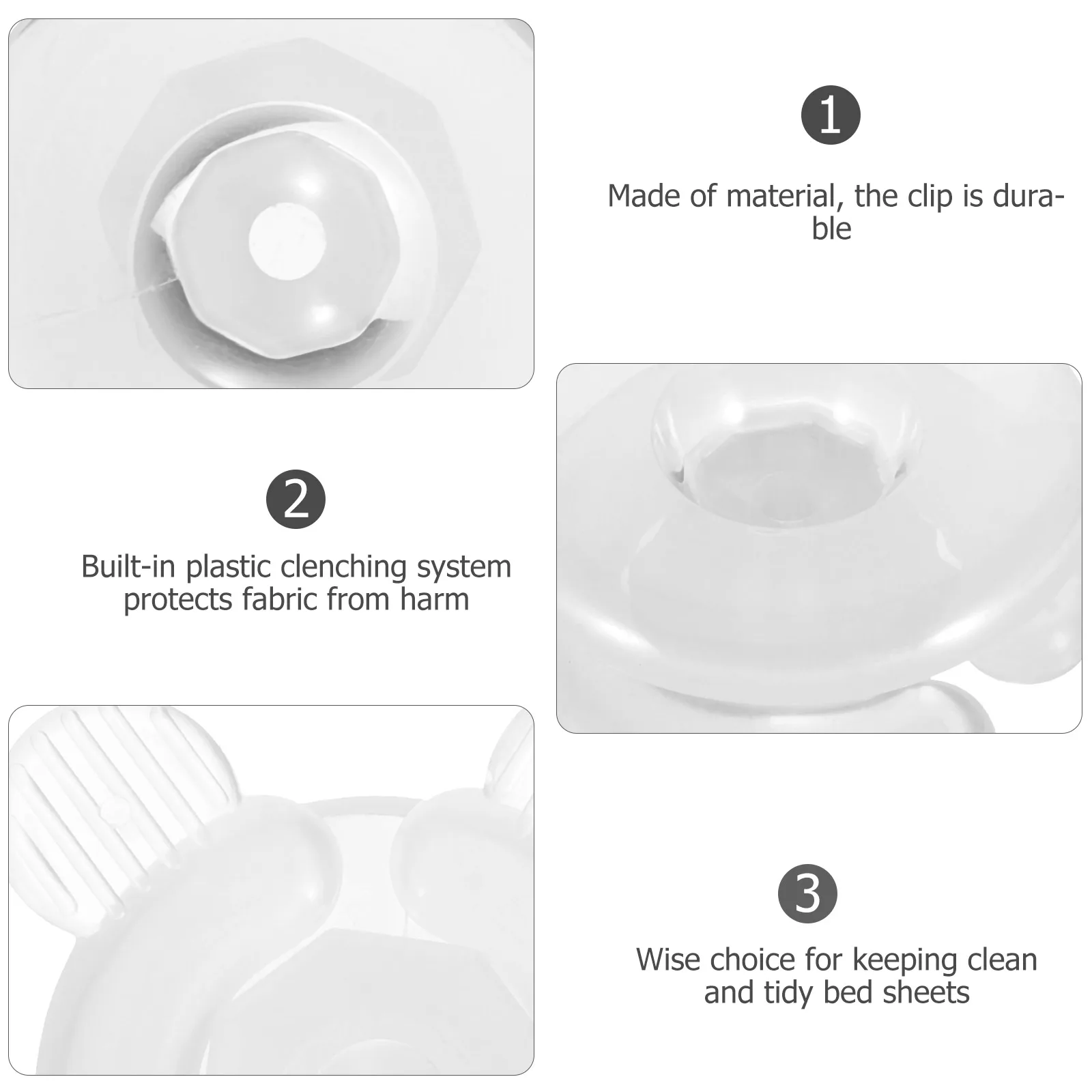 1

Made of material, the clip is durable

2

Built-in plastic clenching system protects fabric from harm

3

Wise choice for keeping clean and tidy bed sheets