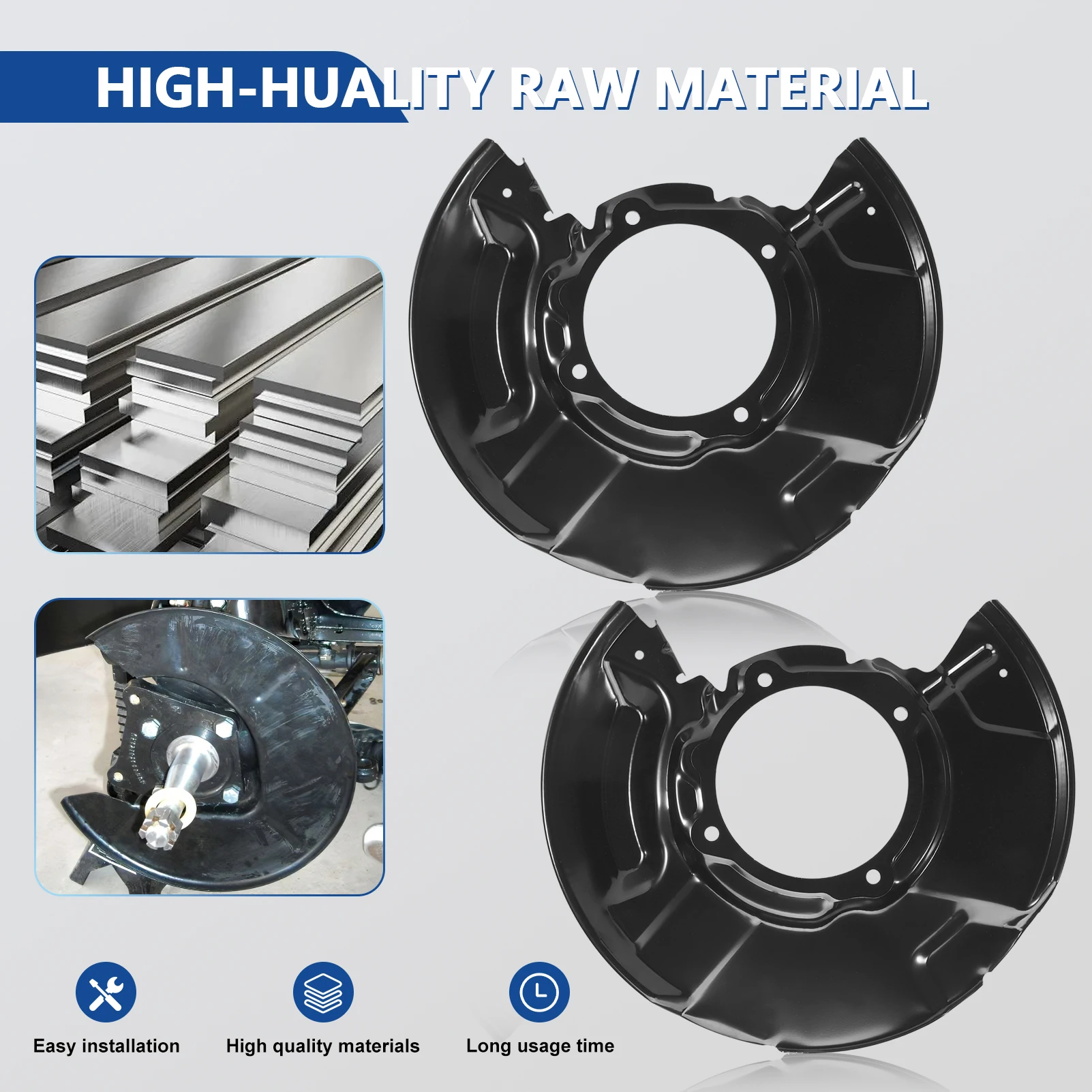 HIGH-HUALITY RAW MATERIAL

Easy installation

High quality materials

Long usage time