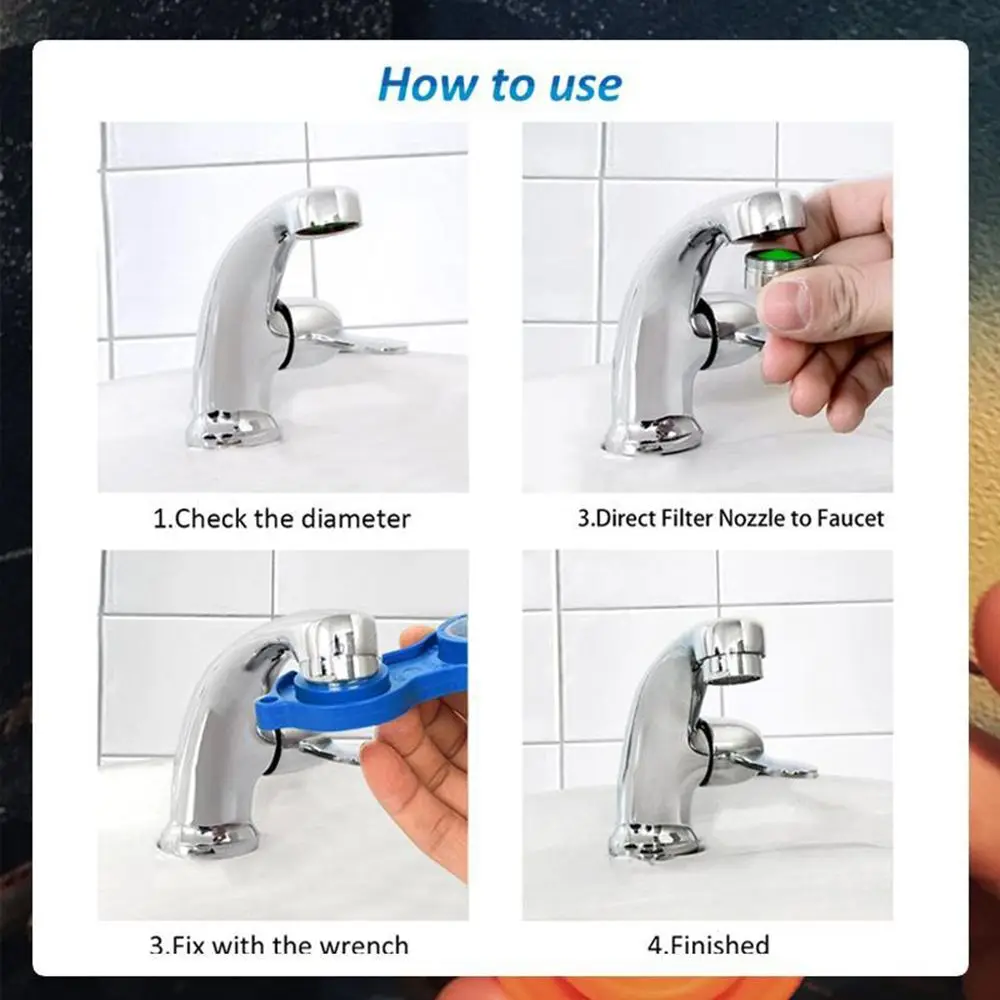 How to use

1.Check the diameter

3.Direct Filter Nozzle to Faucet

3.Fix with the wrench

4.Finished