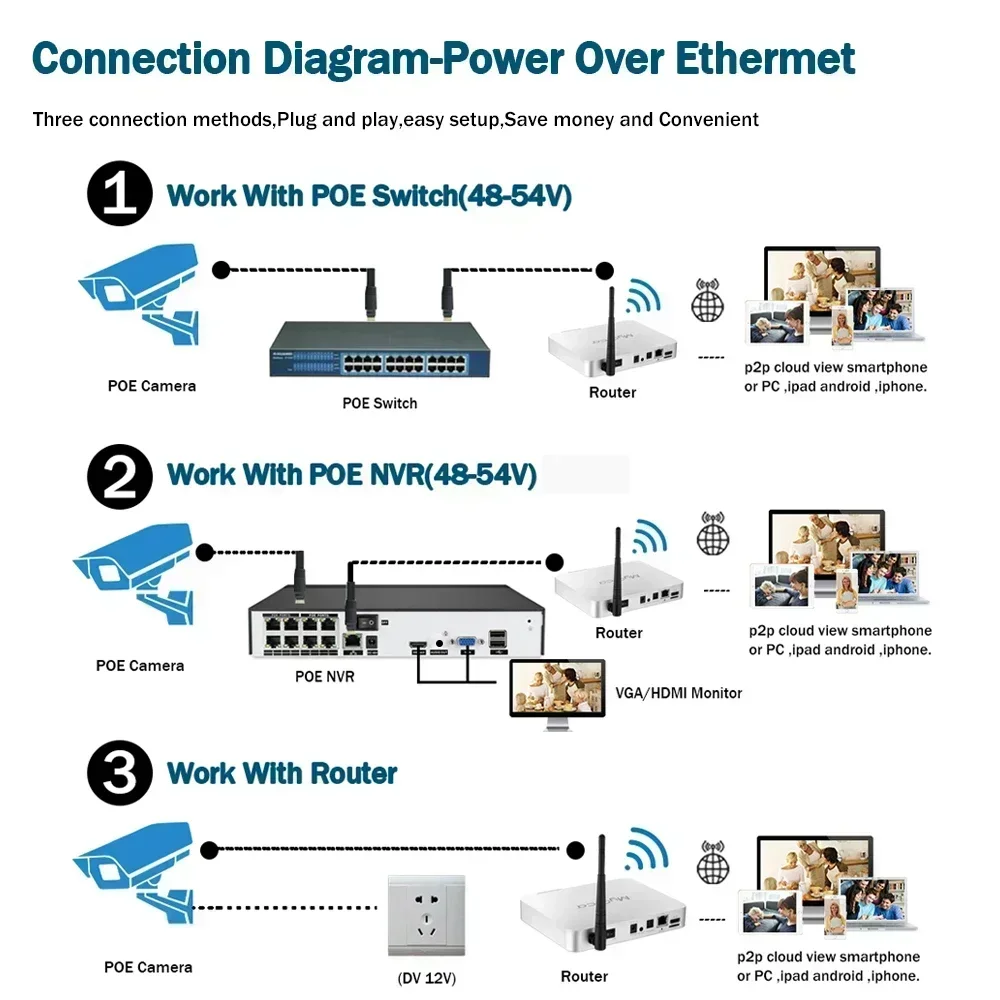 Connection Diagram-Power Over Ethermet

Three connection methods,Plug and play,easy setup,Save money and Convenient

1 Work With POE Switch(48-54V)

POE Camera

POE Switch

Router

p2p cloud view smartphone or PC ,ipad android ,iphone.

2 Work With POE NVR(48-54V)

POE Camera

POE NVR

Router

VGA/HDMI Monitor

p2p cloud view smartphone or PC ,ipad android ,iphone.

3 Work With Router

POE Camera

(DV 12V)

Router

p2p cloud view smartphone or PC ,ipad android ,iphone.